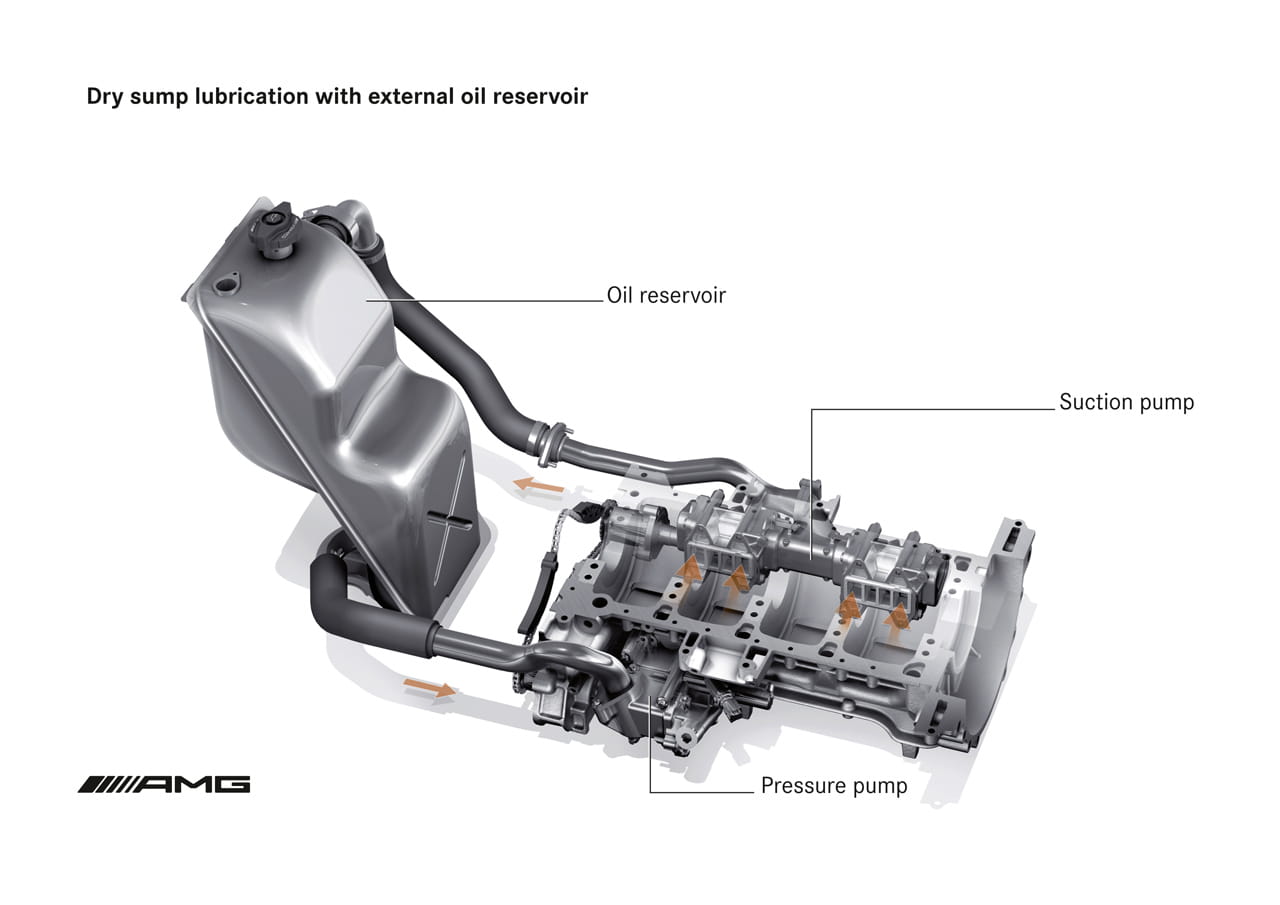 Dry sump lubrication with external oil reservoir

Oil reservoir

Suction pump

Pressure pump

AMG