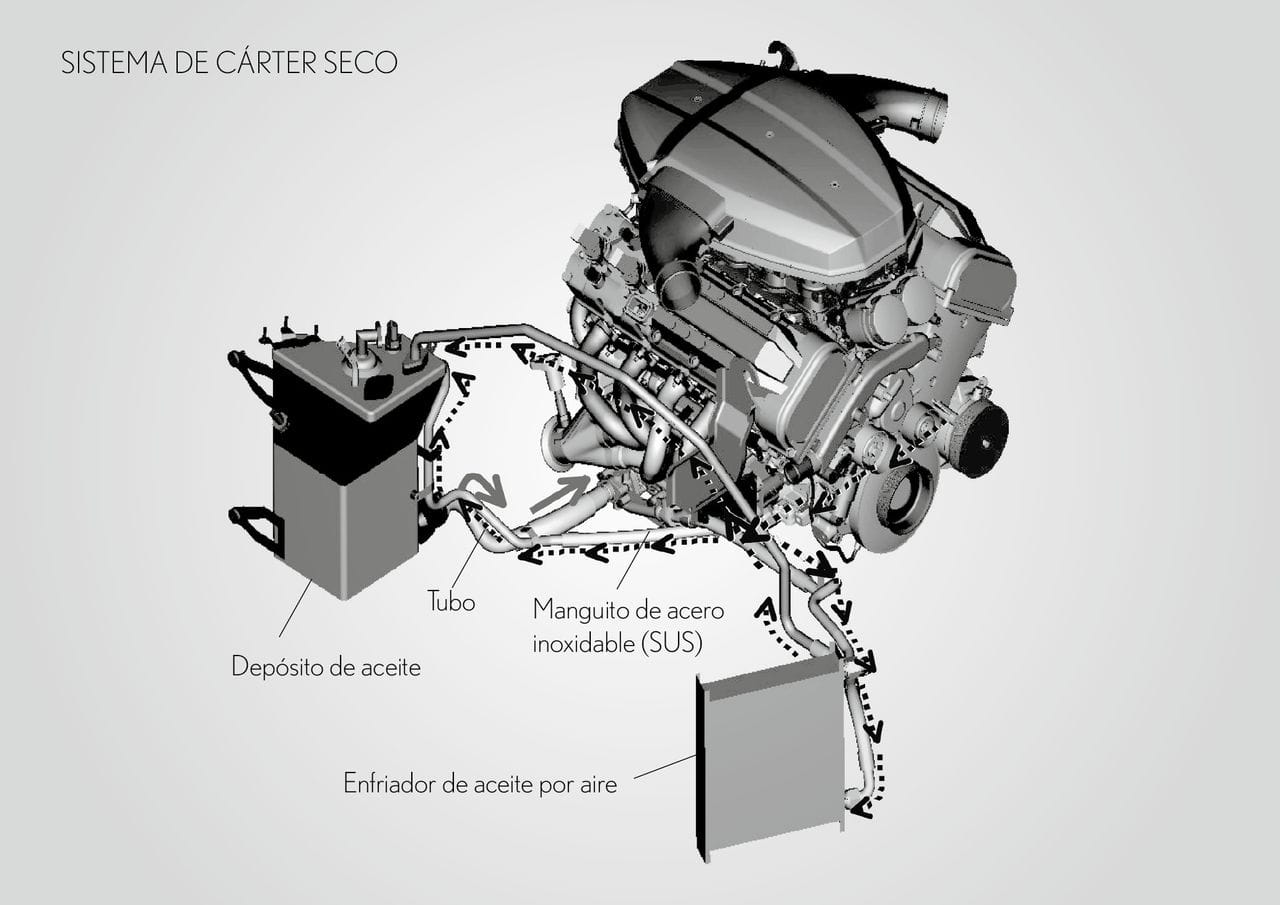 SISTEMA DE CÁRTER SECO

Tubo

Manguito de acero inoxidable (SUS)

Depósito de aceite

Enfriador de aceite por aire