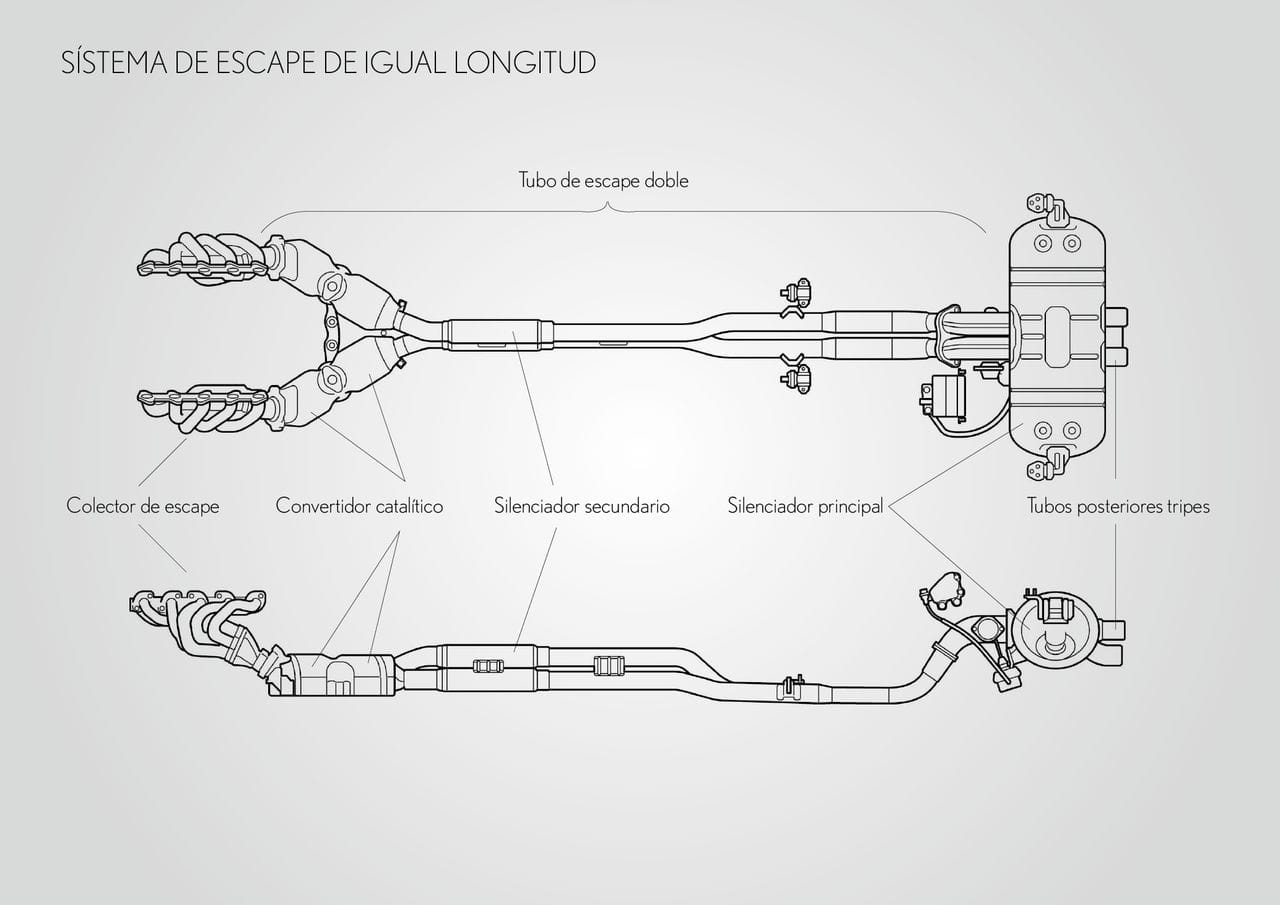 SÍSTEMA DE ESCAPE DE IGUAL LONGITUD

Tubo de escape doble

Colector de escape

Convertidor catalítico

Silenciador secundario

Silenciador principal

Tubos posteriores tripes