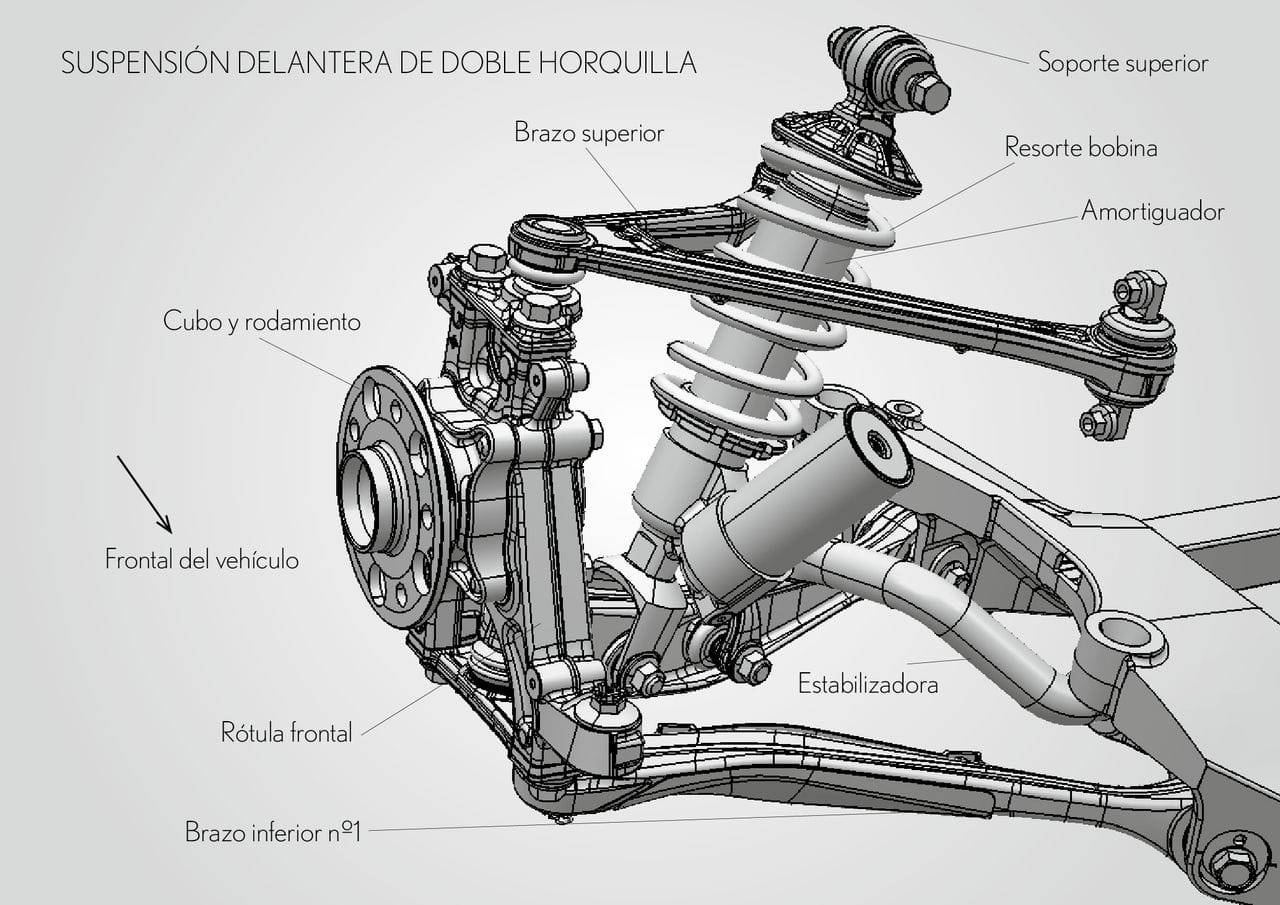 SUSPENSIÓN DELANTERA DE DOBLE HORQUILLA

Soporte superior

Brazo superior

Resorte bobina

Amortiguador

Cubo y rodamiento

Frontal del vehículo

Estabilizadora

Rótula frontal

Brazo inferior nº1