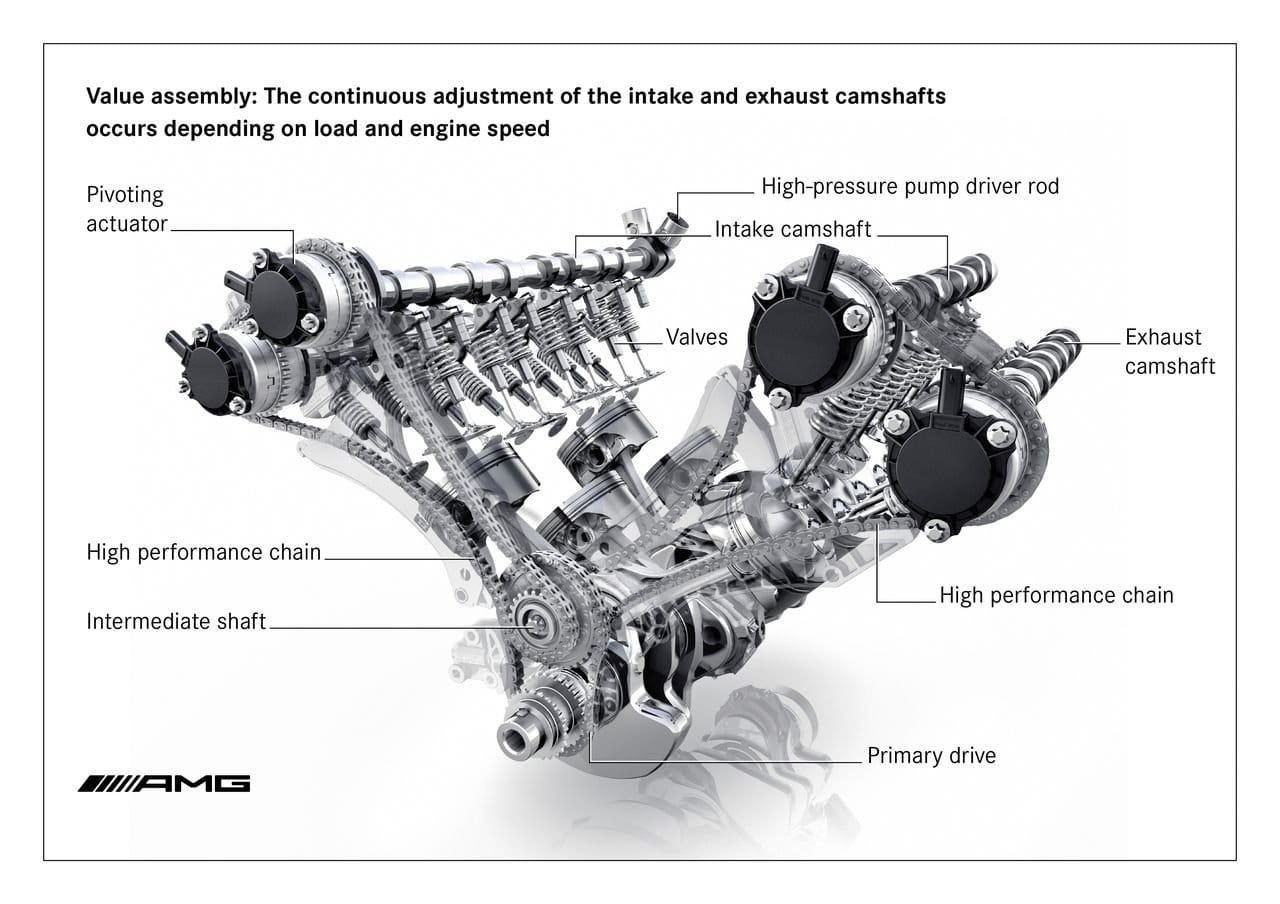 Value assembly: The continuous adjustment of the intake and exhaust camshafts occurs depending on load and engine speed

Pivoting actuator

High-pressure pump driver rod

Intake camshaft

Valves

Exhaust camshaft

High performance chain

Intermediate shaft

High performance chain

Primary drive

AMG