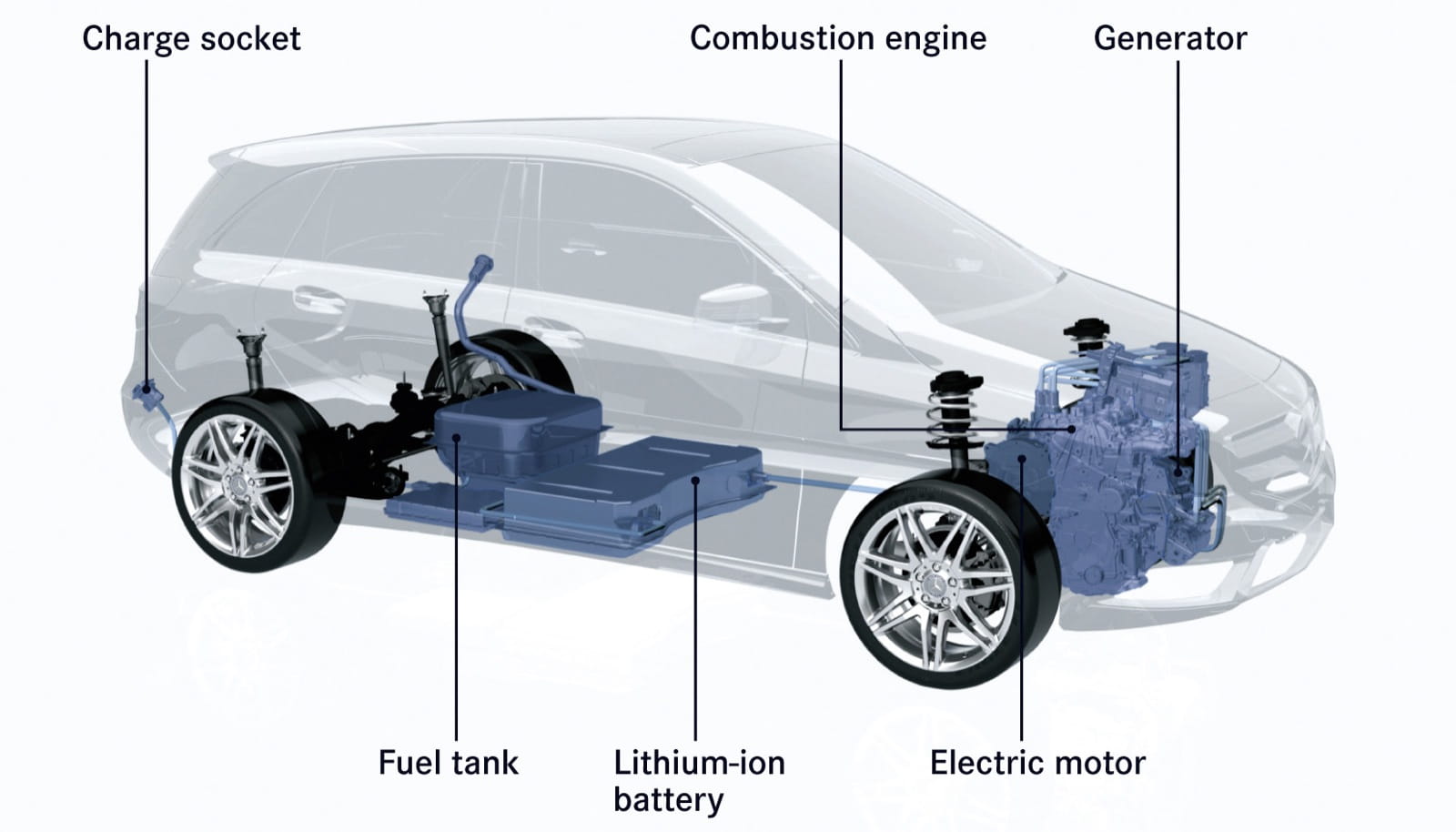 Charge socket

Combustion engine

Generator

Fuel tank

Lithium-ion battery

Electric motor