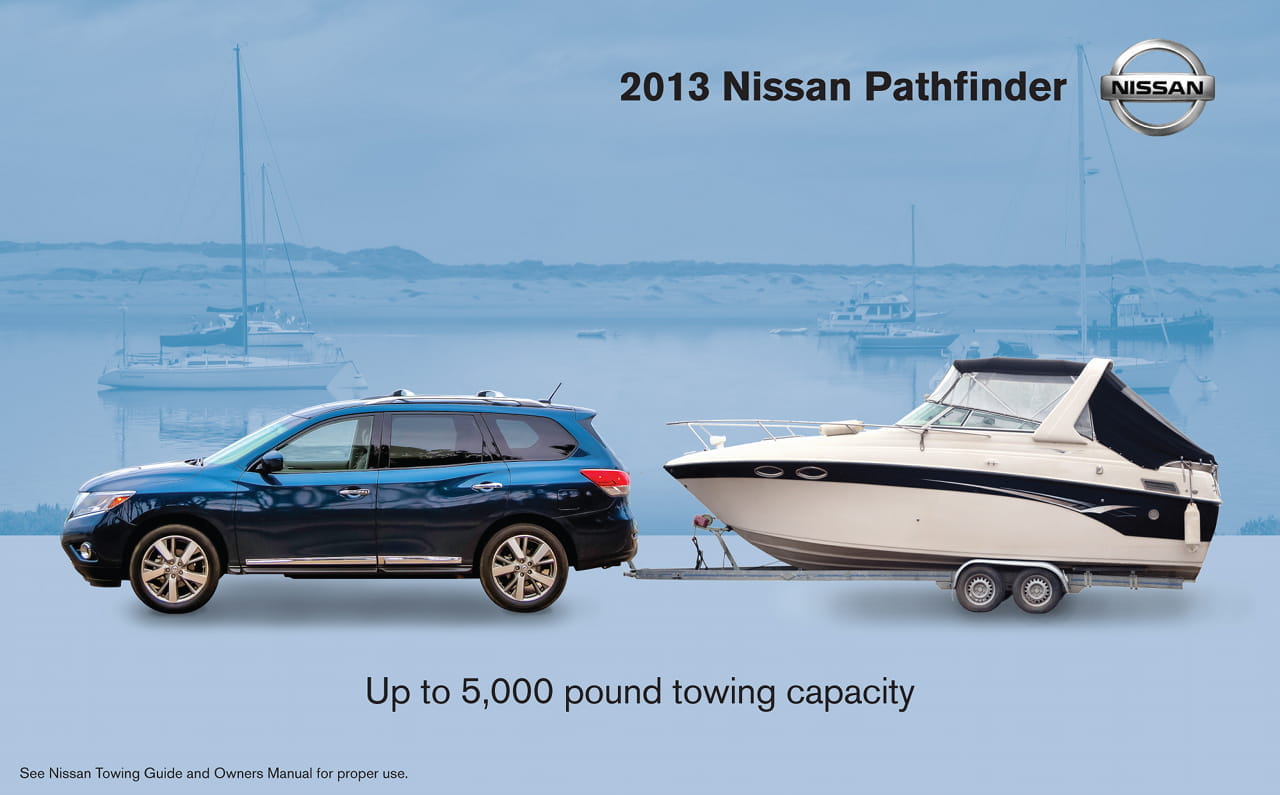 2013 Nissan Pathfinder

NISSAN

Up to 5,000 pound towing capacity

See Nissan Towing Guide and Owners Manual for proper use.