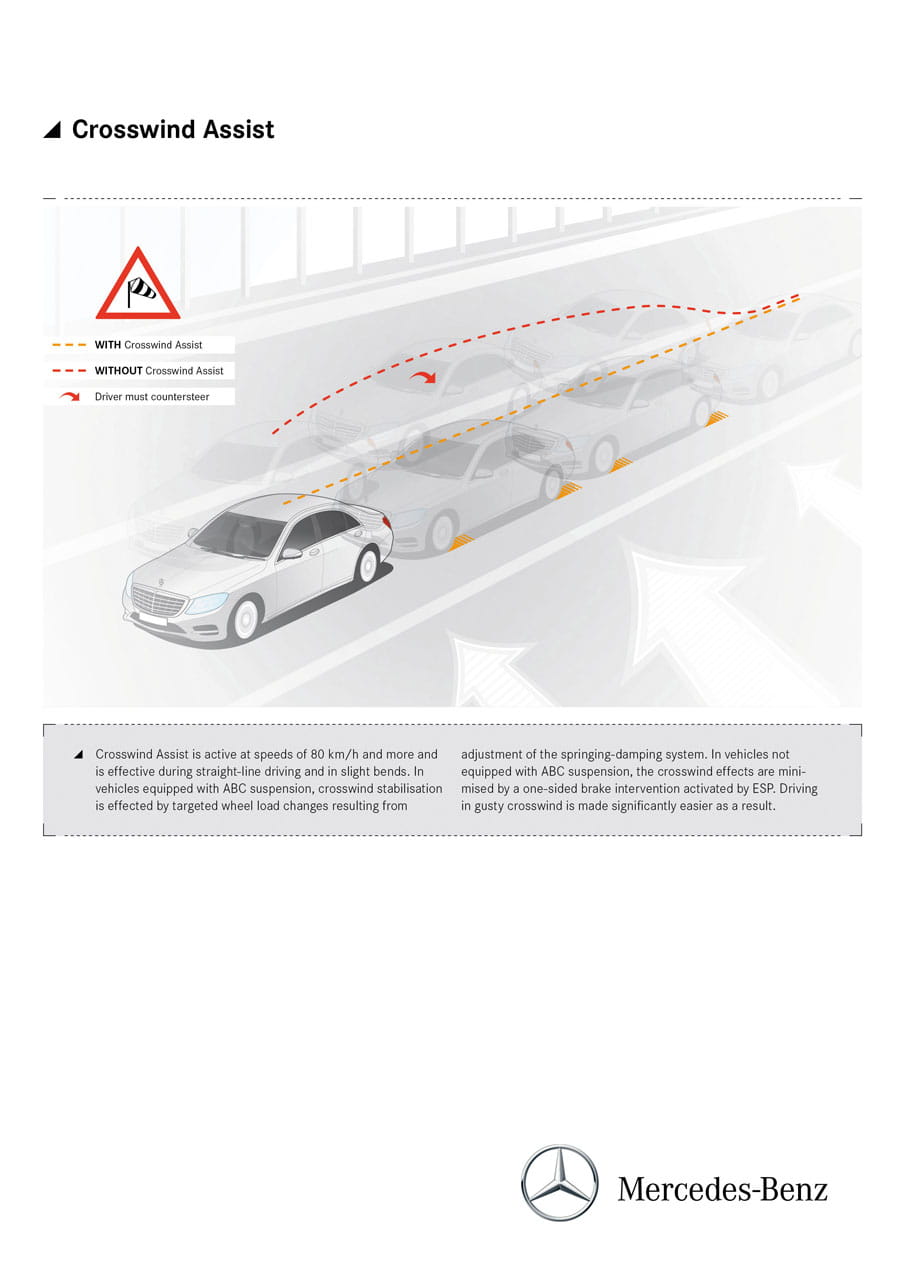 Crosswind Assist

WITH Crosswind Assist
WITHOUT Crosswind Assist
Driver must countersteer

Crosswind Assist is active at speeds of 80 km/h and more and is effective during straight-line driving and in slight bends. In vehicles equipped with ABC suspension, crosswind stabilisation is effected by targeted wheel load changes resulting from adjustment of the springing-damping system. In vehicles not equipped with ABC suspension, the crosswind effects are minimised by a one-sided brake intervention activated by ESP. Driving in gusty crosswind is made significantly easier as a result.

Mercedes-Benz