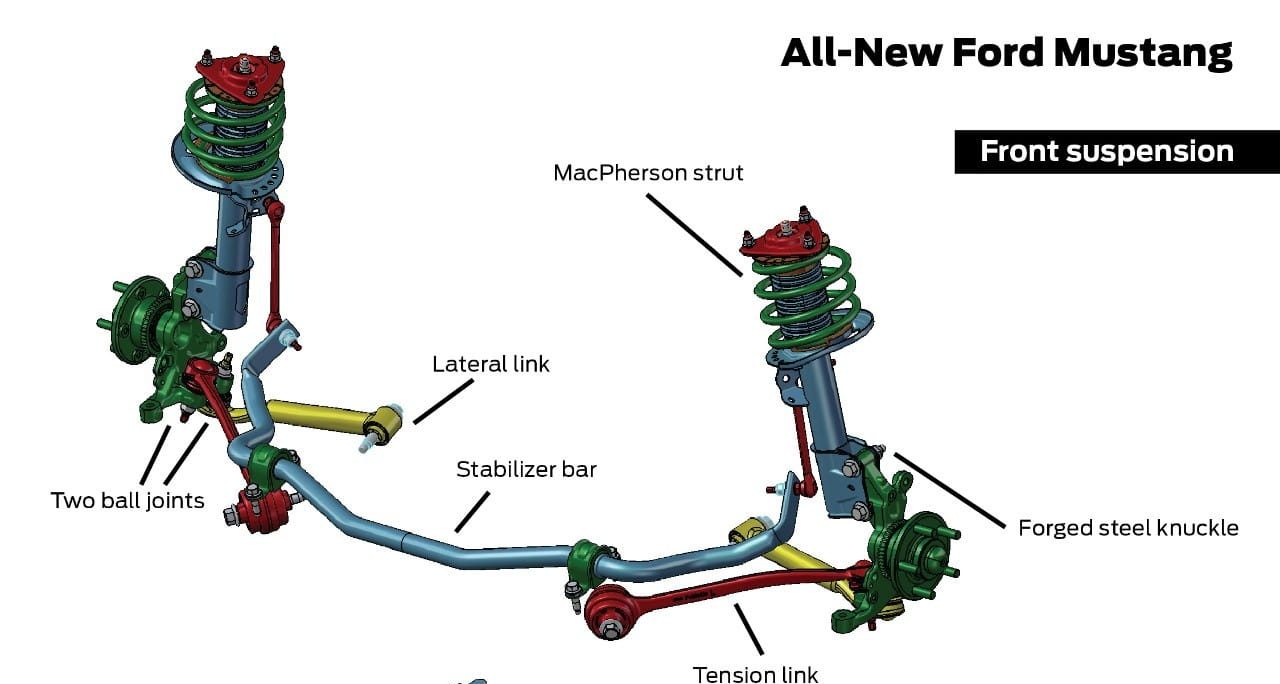 All-New Ford Mustang

Front suspension

MacPherson strut

Lateral link

Stabilizer bar

Two ball joints

Forged steel knuckle

Tension link