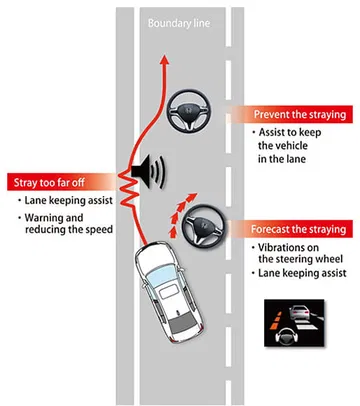 Boundary line

Prevent the straying
・Assist to keep the vehicle in the lane

Stray too far off
・Lane keeping assist
・Warning and reducing the speed

Forecast the straying
・Vibrations on the steering wheel
・Lane keeping assist