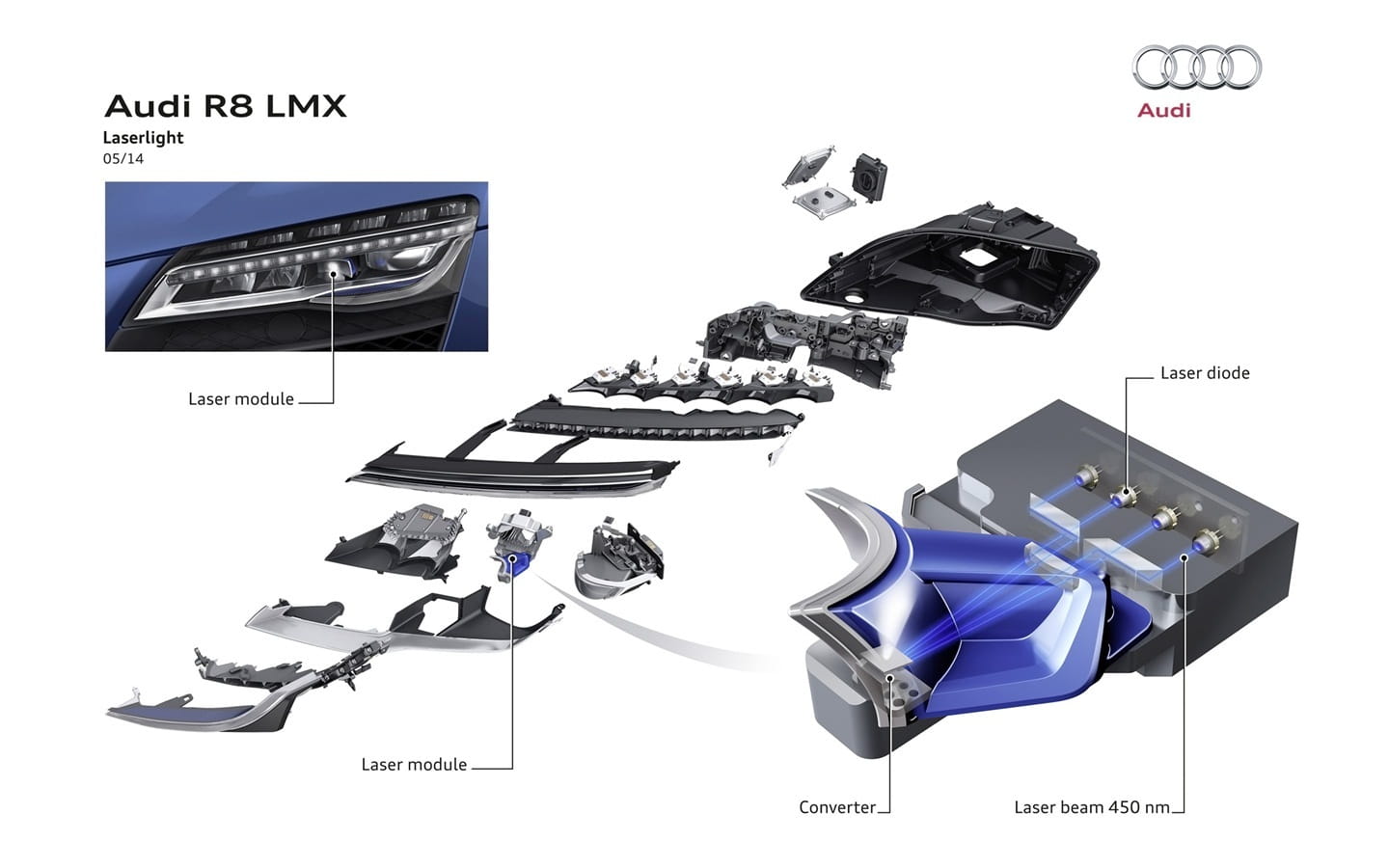 Audi R8 LMX
Laserlight
05/14

Audi

Laser module

Laser diode

Laser module

Converter

Laser beam 450 nm