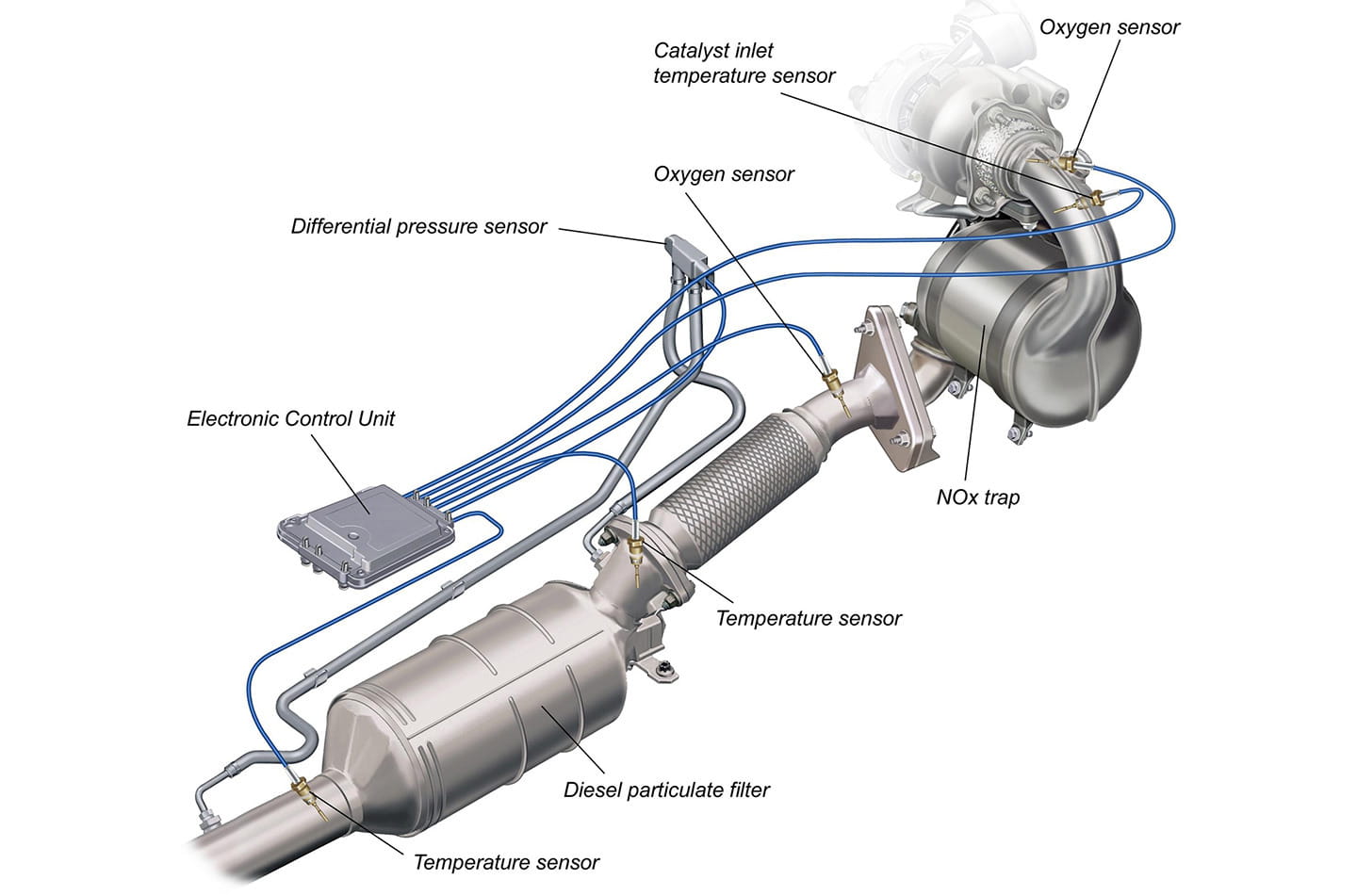 Oxygen sensor

Catalyst inlet temperature sensor

Oxygen sensor

Differential pressure sensor

Electronic Control Unit

NOx trap

Temperature sensor

Diesel particulate filter

Temperature sensor