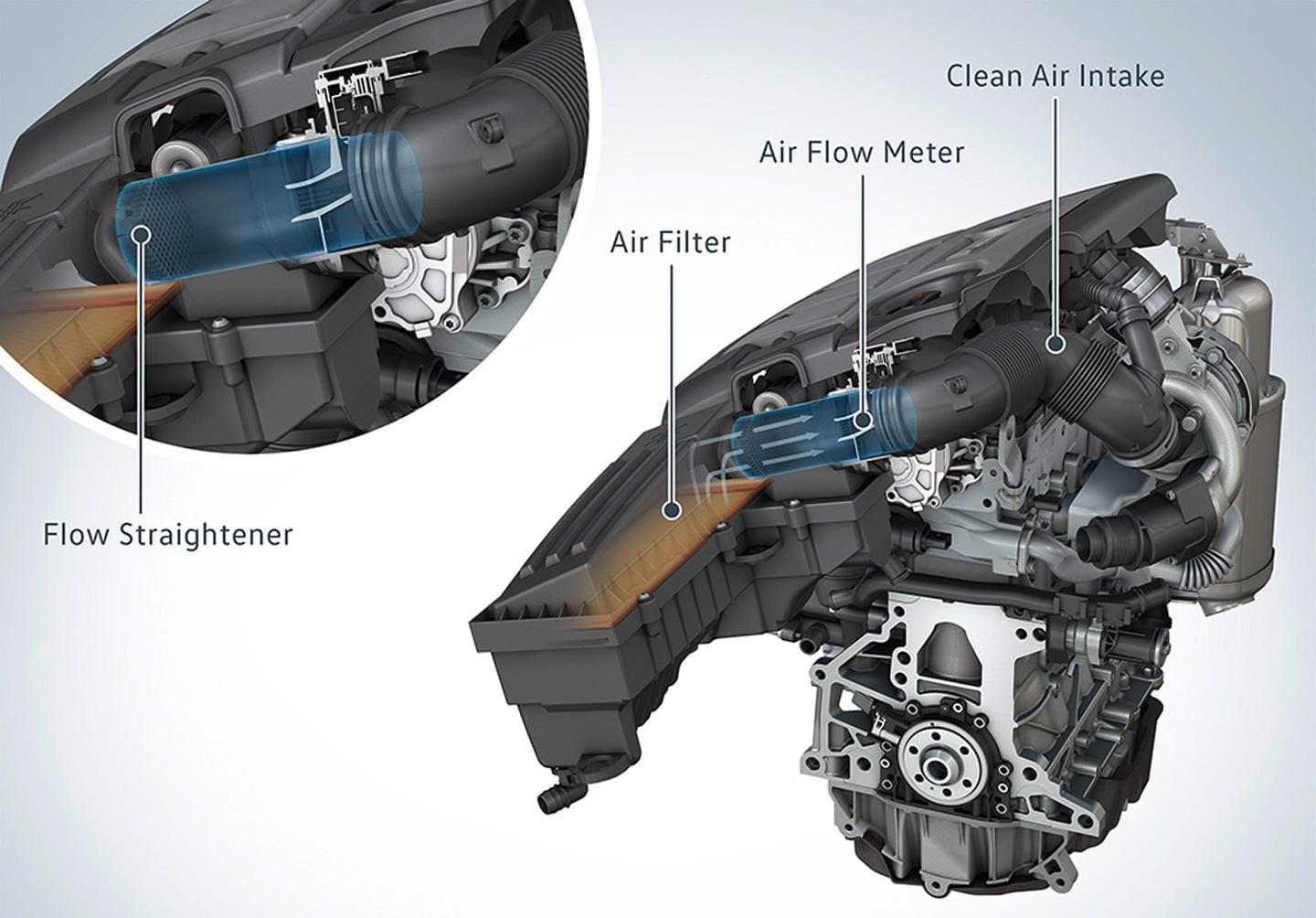 Clean Air Intake

Air Flow Meter

Air Filter

Flow Straightener