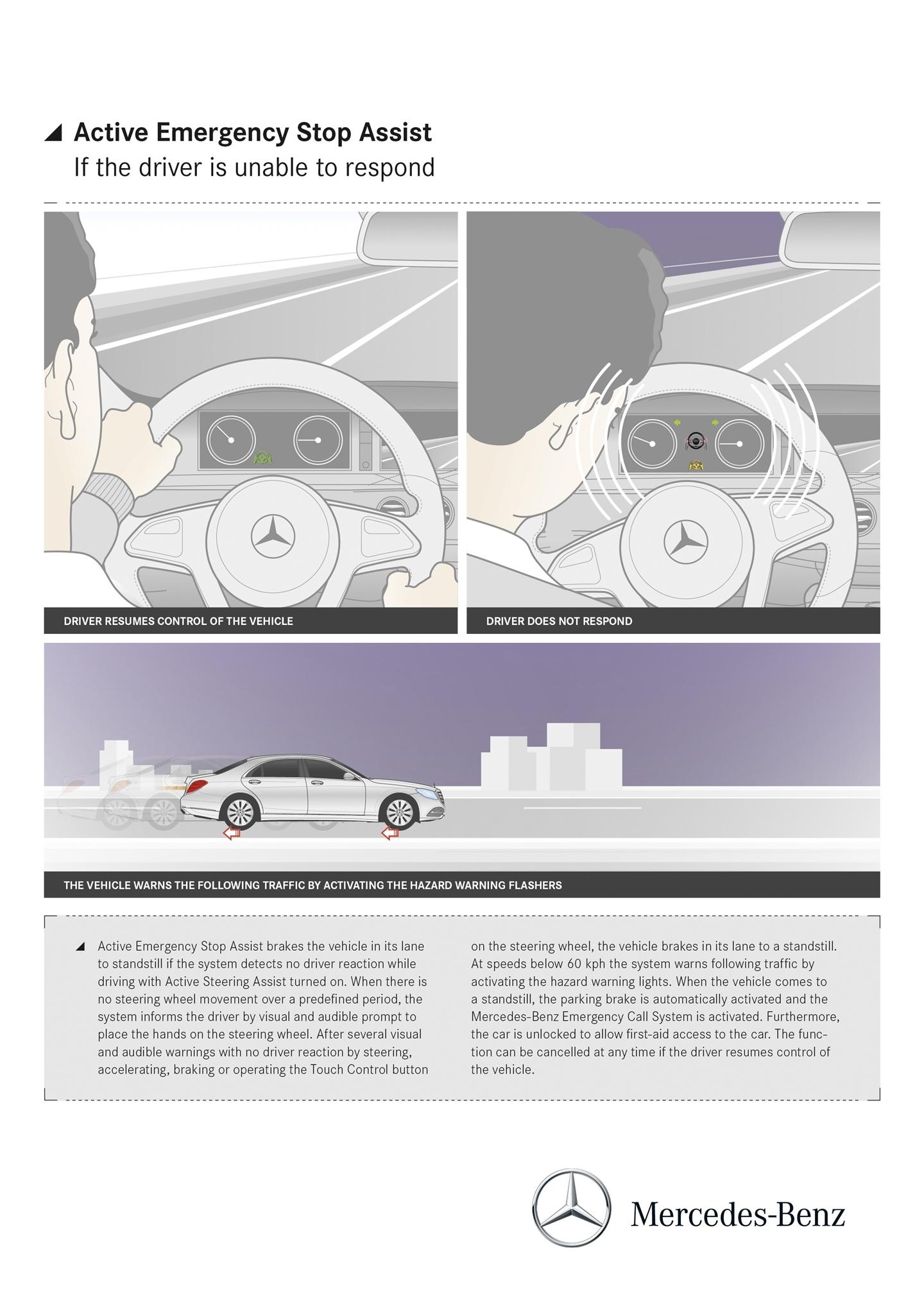 Active Emergency Stop Assist
If the driver is unable to respond

DRIVER RESUMES CONTROL OF THE VEHICLE

DRIVER DOES NOT RESPOND

THE VEHICLE WARNS THE FOLLOWING TRAFFIC BY ACTIVATING THE HAZARD WARNING FLASHERS

Active Emergency Stop Assist brakes the vehicle in its lane to standstill if the system detects no driver reaction while driving with Active Steering Assist turned on. When there is no steering wheel movement over a predefined period, the system informs the driver by visual and audible prompt to place the hands on the steering wheel. After several visual and audible warnings with no driver reaction by steering, accelerating, braking or operating the Touch Control button on the steering wheel, the vehicle brakes in its lane to a standstill. At speeds below 60 kph the system warns following traffic by activating the hazard warning lights. When the vehicle comes to a standstill, the parking brake is automatically activated and the Mercedes-Benz Emergency Call System is activated. Furthermore, the car is unlocked to allow first-aid access to the car. The function can be cancelled at any time if the driver resumes control of the vehicle.

Mercedes-Benz