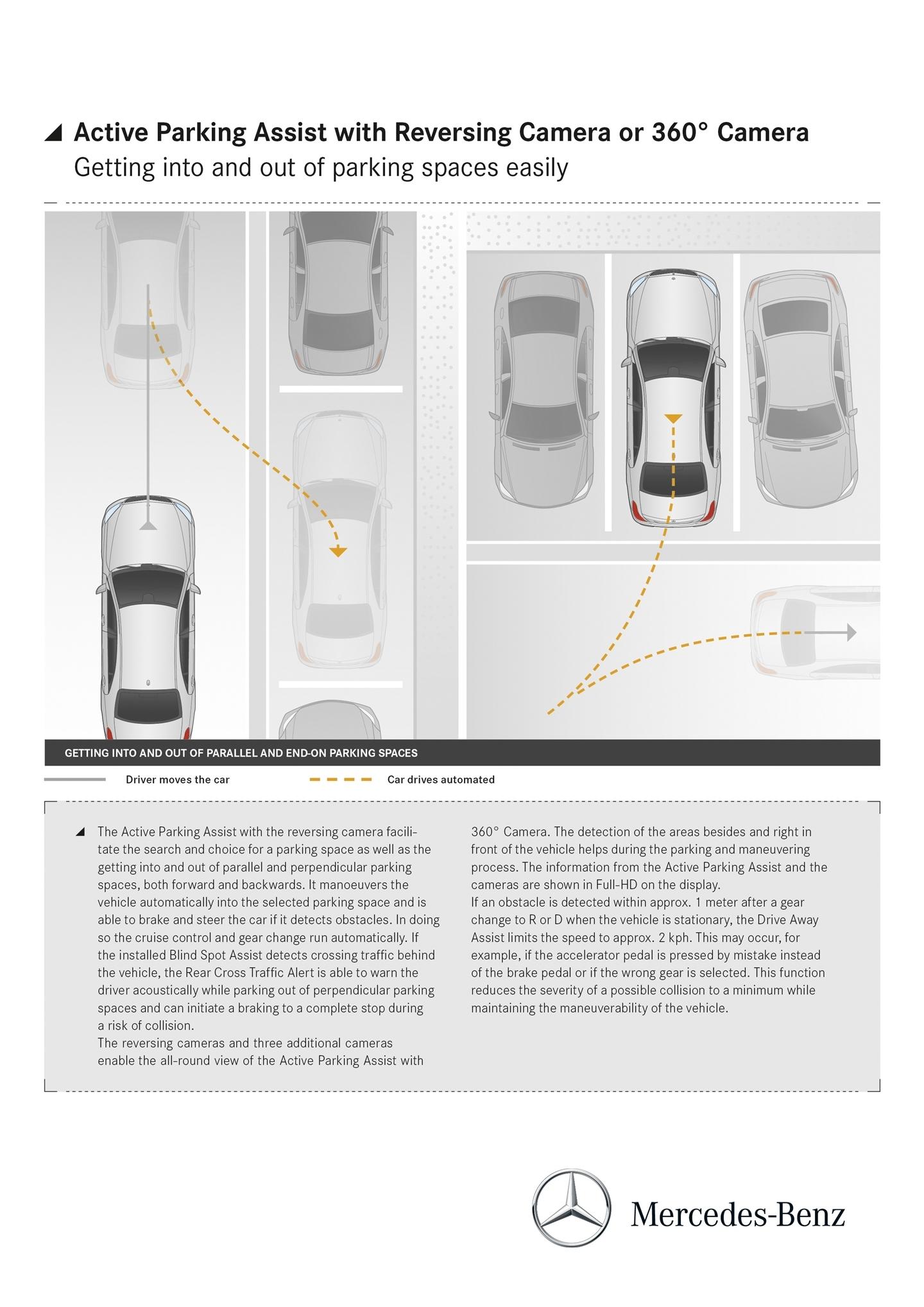 Active Parking Assist with Reversing Camera or 360° Camera
Getting into and out of parking spaces easily

GETTING INTO AND OUT OF PARALLEL AND END-ON PARKING SPACES

Driver moves the car

Car drives automated

The Active Parking Assist with the reversing camera facilitate the search and choice for a parking space as well as the getting into and out of parallel and perpendicular parking spaces, both forward and backwards. It manoeuvers the vehicle automatically into the selected parking space and is able to brake and steer the car if it detects obstacles. In doing so the cruise control and gear change run automatically. If the installed Blind Spot Assist detects crossing traffic behind the vehicle, the Rear Cross Traffic Alert is able to warn the driver acoustically while parking out of perpendicular parking spaces and can initiate a braking to a complete stop during a risk of collision.
The reversing cameras and three additional cameras enable the all-round view of the Active Parking Assist with 360° Camera. The detection of the areas besides and right in front of the vehicle helps during the parking and maneuvering process. The information from the Active Parking Assist and the cameras are shown in Full-HD on the display.
If an obstacle is detected within approx. 1 meter after a gear change to R or D when the vehicle is stationary, the Drive Away Assist limits the speed to approx. 2 kph. This may occur, for example, if the accelerator pedal is pressed by mistake instead of the brake pedal or if the wrong gear is selected. This function reduces the severity of a possible collision to a minimum while maintaining the maneuverability of the vehicle.

Mercedes-Benz