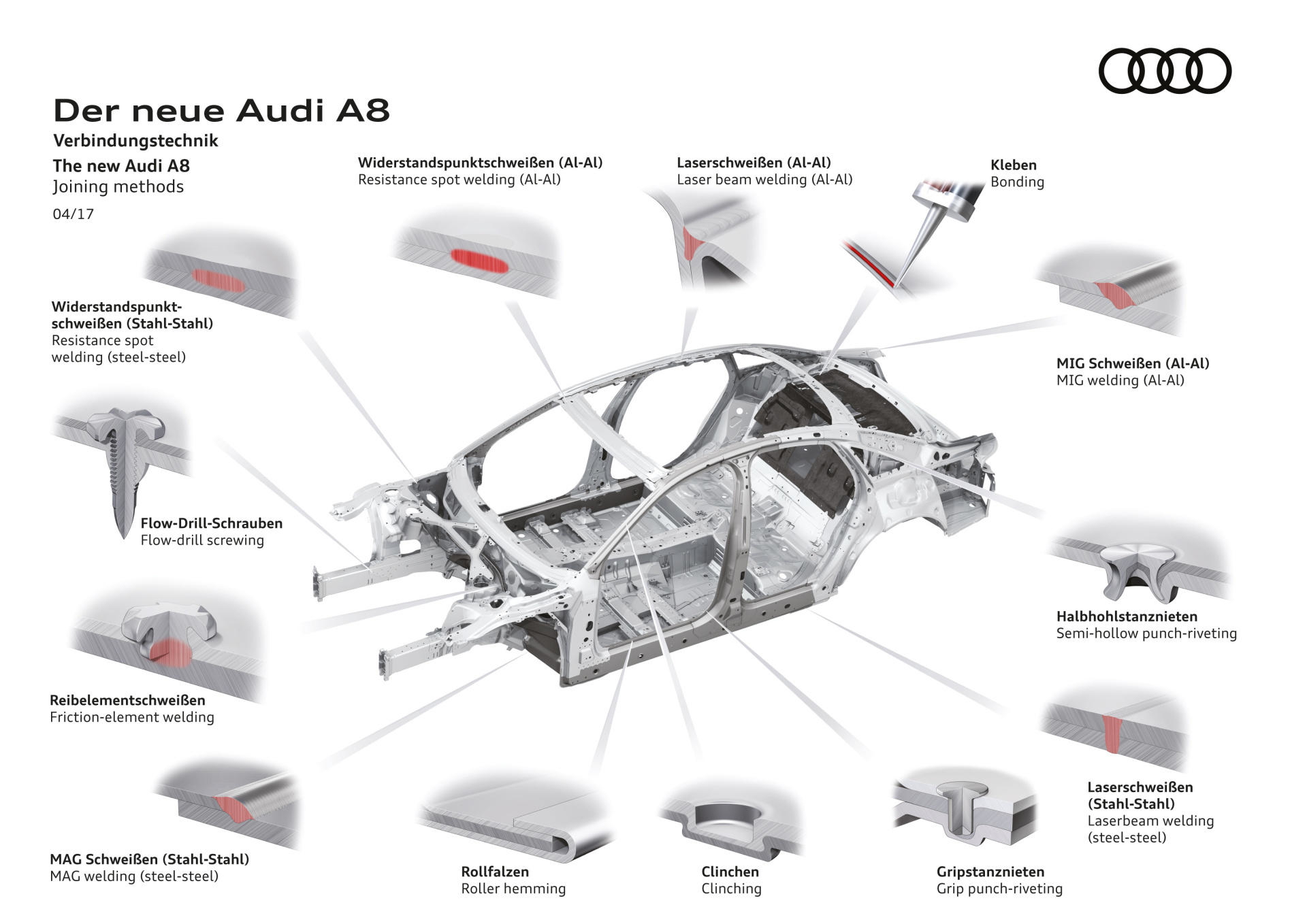 Der neue Audi A8
Verbindungstechnik
The new Audi A8
Joining methods
04/17

Widerstandspunktschweißen (Al-Al)
Resistance spot welding (Al-Al)

Laserschweißen (Al-Al)
Laser beam welding (Al-Al)

Kleben
Bonding

Widerstandspunktschweißen (Stahl-Stahl)
Resistance spot welding (steel-steel)

MIG Schweißen (Al-Al)
MIG welding (Al-Al)

Flow-Drill-Schrauben
Flow-drill screwing

Halbhohlstanznieten
Semi-hollow punch-riveting

Reibelementschweißen
Friction-element welding

Laserschweißen (Stahl-Stahl)
Laserbeam welding (steel-steel)

MAG Schweißen (Stahl-Stahl)
MAG welding (steel-steel)

Rollfalzen
Roller hemming

Clinchen
Clinching

Gripstanznieten
Grip punch-riveting