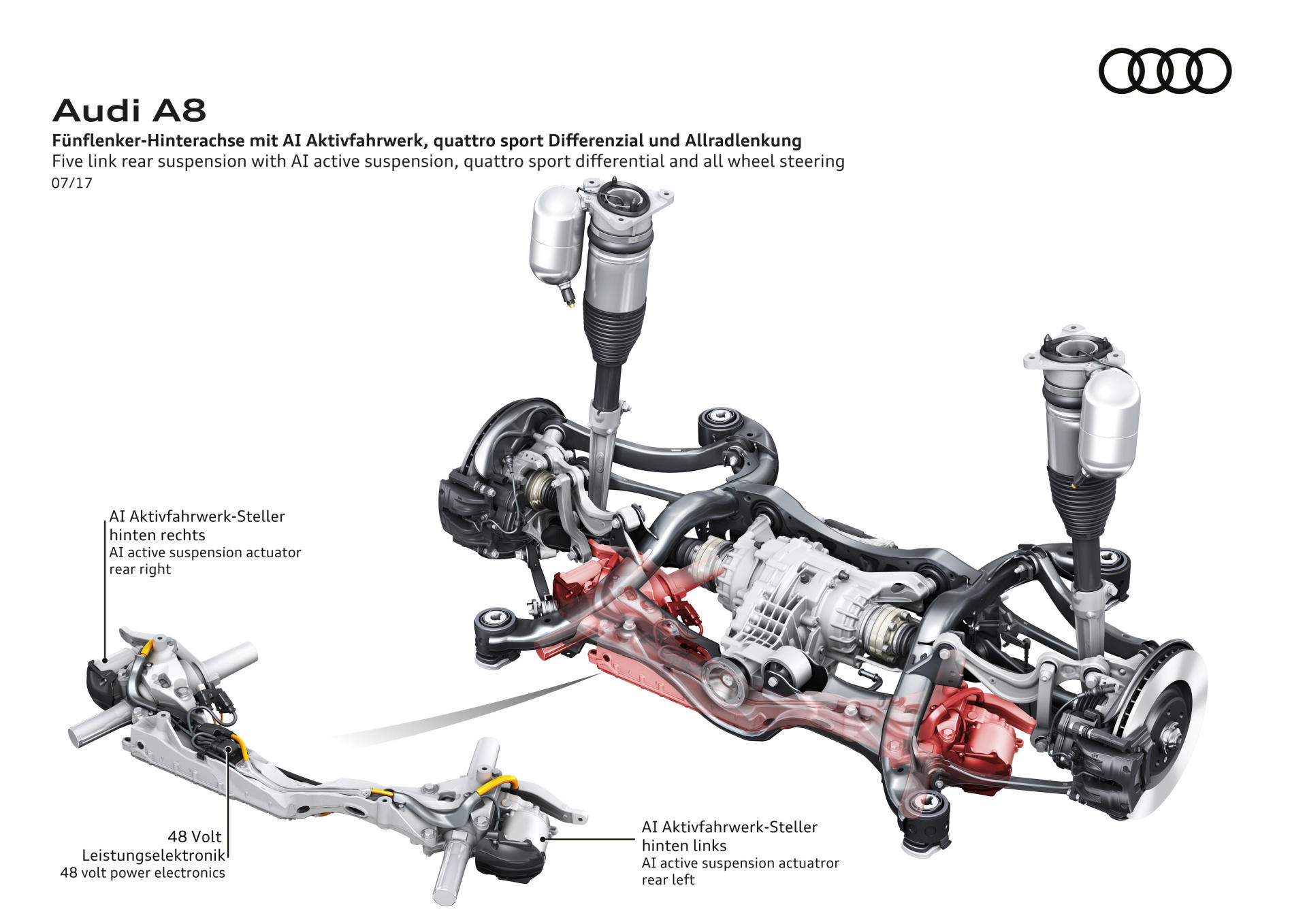 Audi A8

Fünflenker-Hinterachse mit AI Aktivfahrwerk, quattro sport Differenzial und Allradlenkung
Five link rear suspension with AI active suspension, quattro sport differential and all wheel steering
07/17

AI Aktivfahrwerk-Steller hinten rechts
AI active suspension actuator rear right

48 Volt Leistungselektronik
48 volt power electronics

AI Aktivfahrwerk-Steller hinten links
AI active suspension actuatror rear left