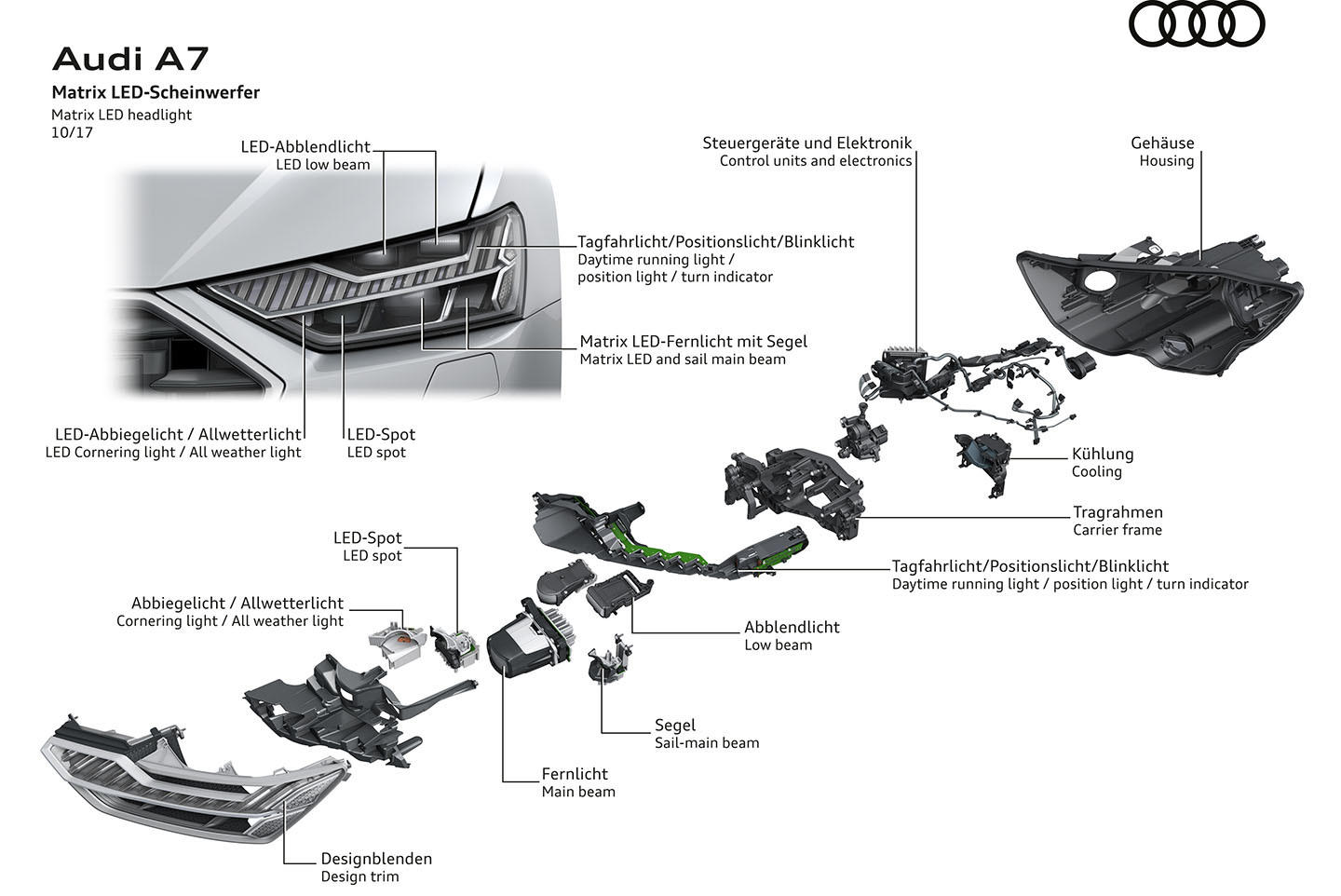 Audi A7

Matrix LED-Scheinwerfer
Matrix LED headlight
10/17

LED-Abblendlicht
LED low beam

Steuergeräte und Elektronik
Control units and electronics

Gehäuse
Housing

Tagfahrlicht/Positionslicht/Blinklicht
Daytime running light / position light / turn indicator

Matrix LED-Fernlicht mit Segel
Matrix LED and sail main beam

LED-Abbiegelicht / Allwetterlicht
LED Cornering light / All weather light

LED-Spot
LED spot

Kühlung
Cooling

Tragrahmen
Carrier frame

LED-Spot
LED spot

Tagfahrlicht/Positionslicht/Blinklicht
Daytime running light / position light / turn indicator

Abbiegelicht / Allwetterlicht
Cornering light / All weather light

Abblendlicht
Low beam

Segel
Sail-main beam

Fernlicht
Main beam

Designblenden
Design trim