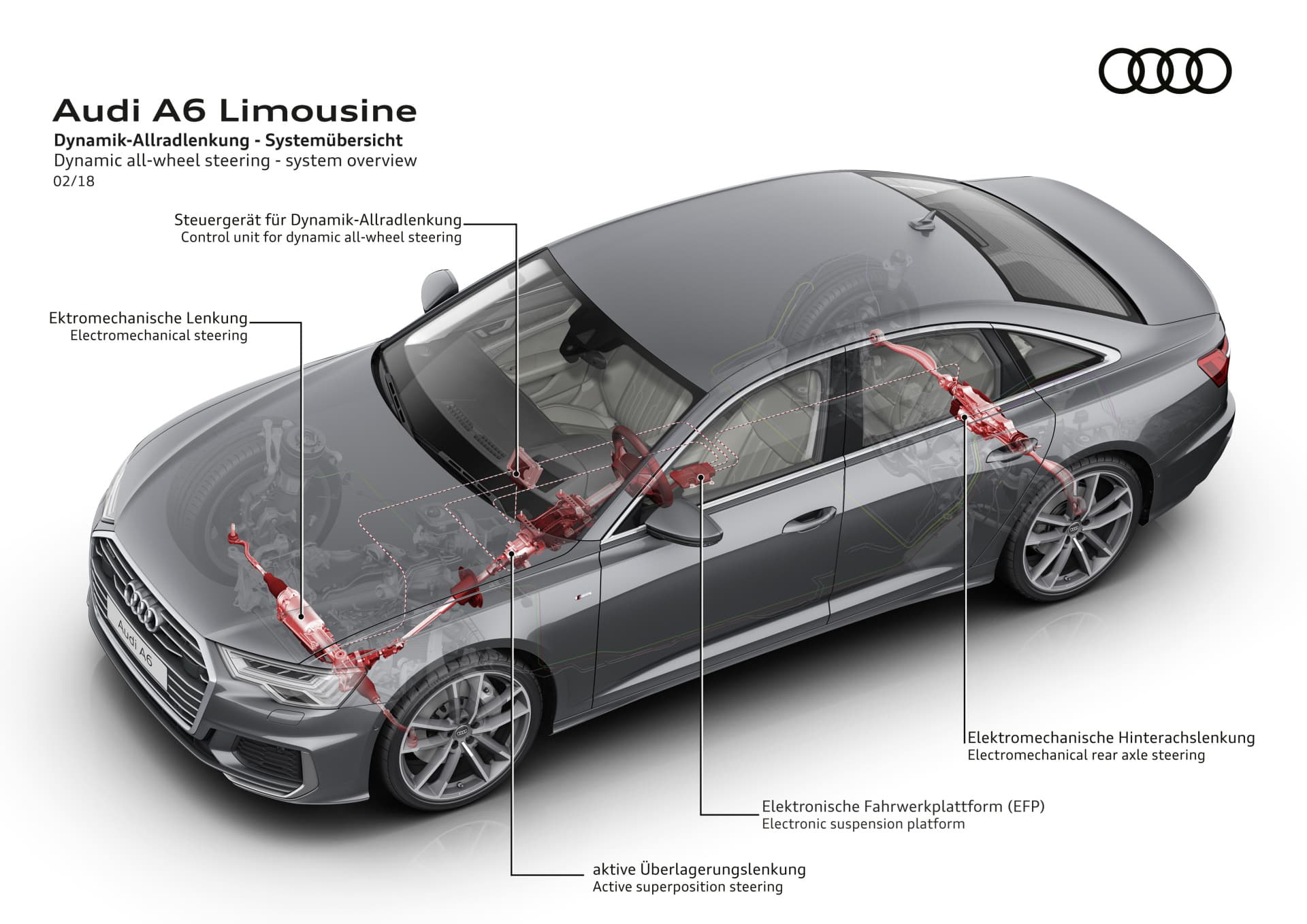 Audi A6 Limousine
Dynamik-Allradlenkung - Systemübersicht
Dynamic all-wheel steering - system overview
02/18

Steuergerät für Dynamik-Allradlenkung
Control unit for dynamic all-wheel steering

Ektromechanische Lenkung
Electromechanical steering

Audi A6

Elektromechanische Hinterachslenkung
Electromechanical rear axle steering

Elektronische Fahrwerkplattform (EFP)
Electronic suspension platform

aktive Überlagerungslenkung
Active superposition steering