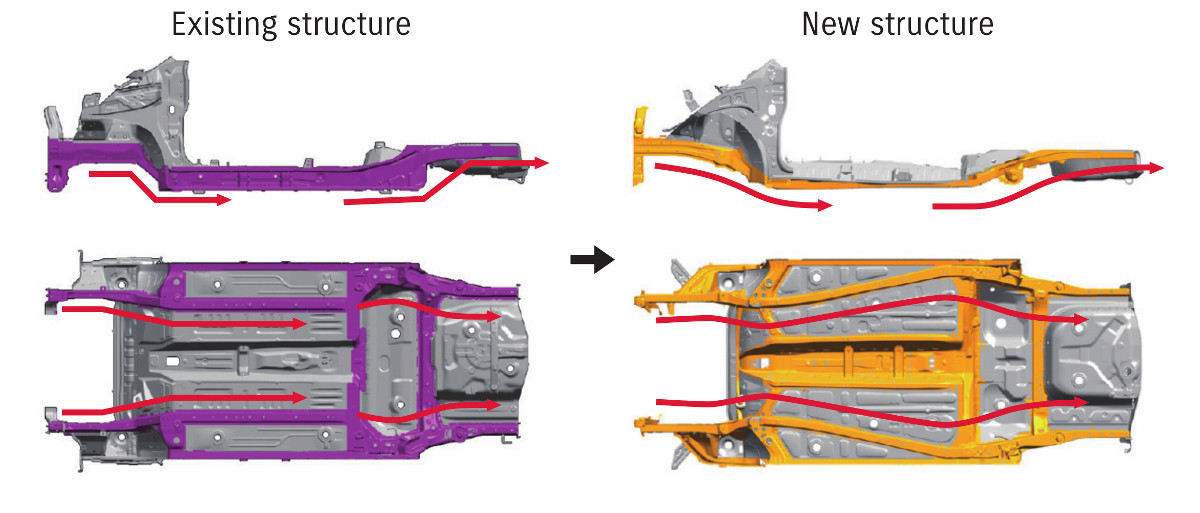 Existing structure

New structure