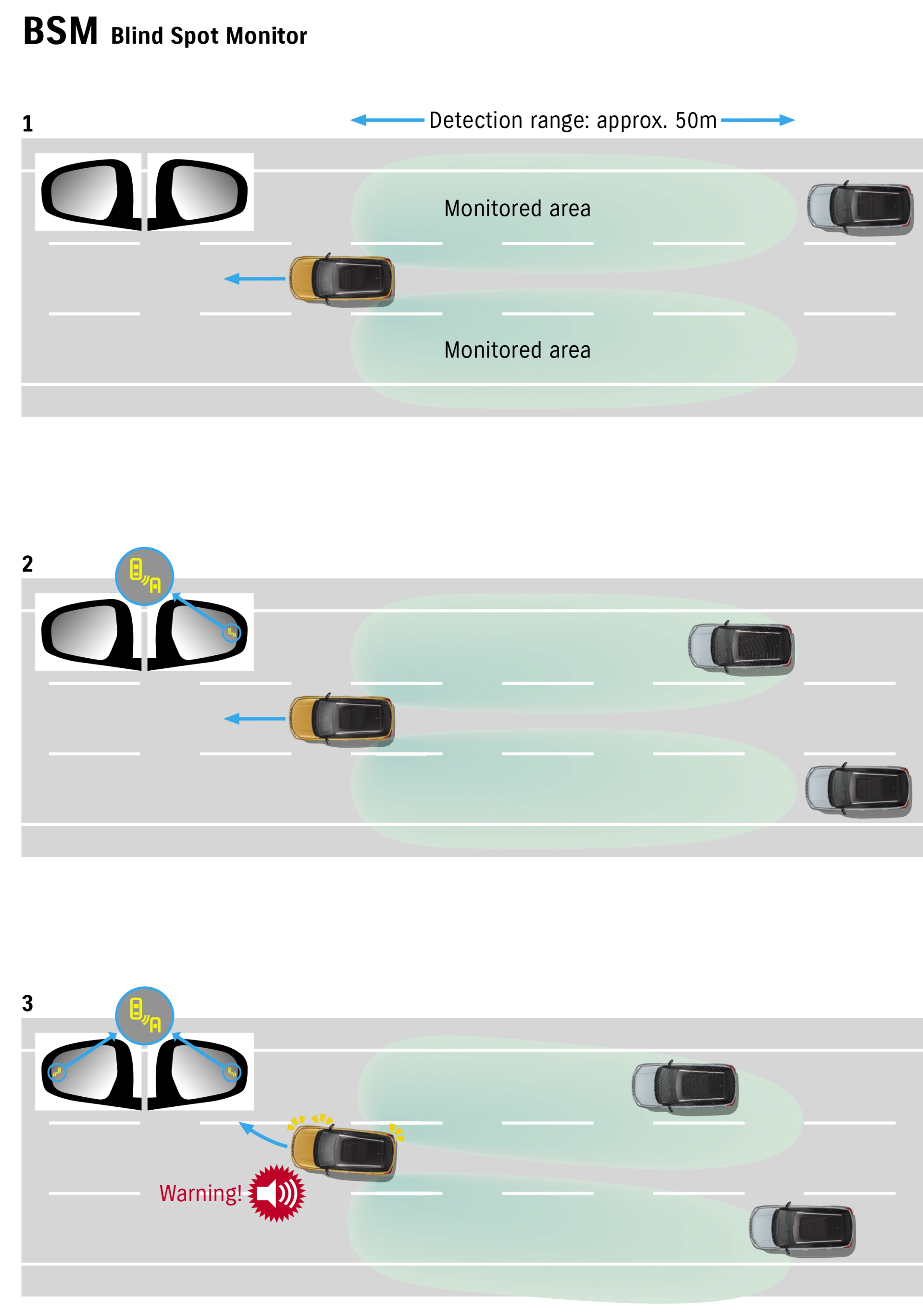 BSM Blind Spot Monitor

1

Detection range: approx. 50m

Monitored area

Monitored area

2

3

Warning!