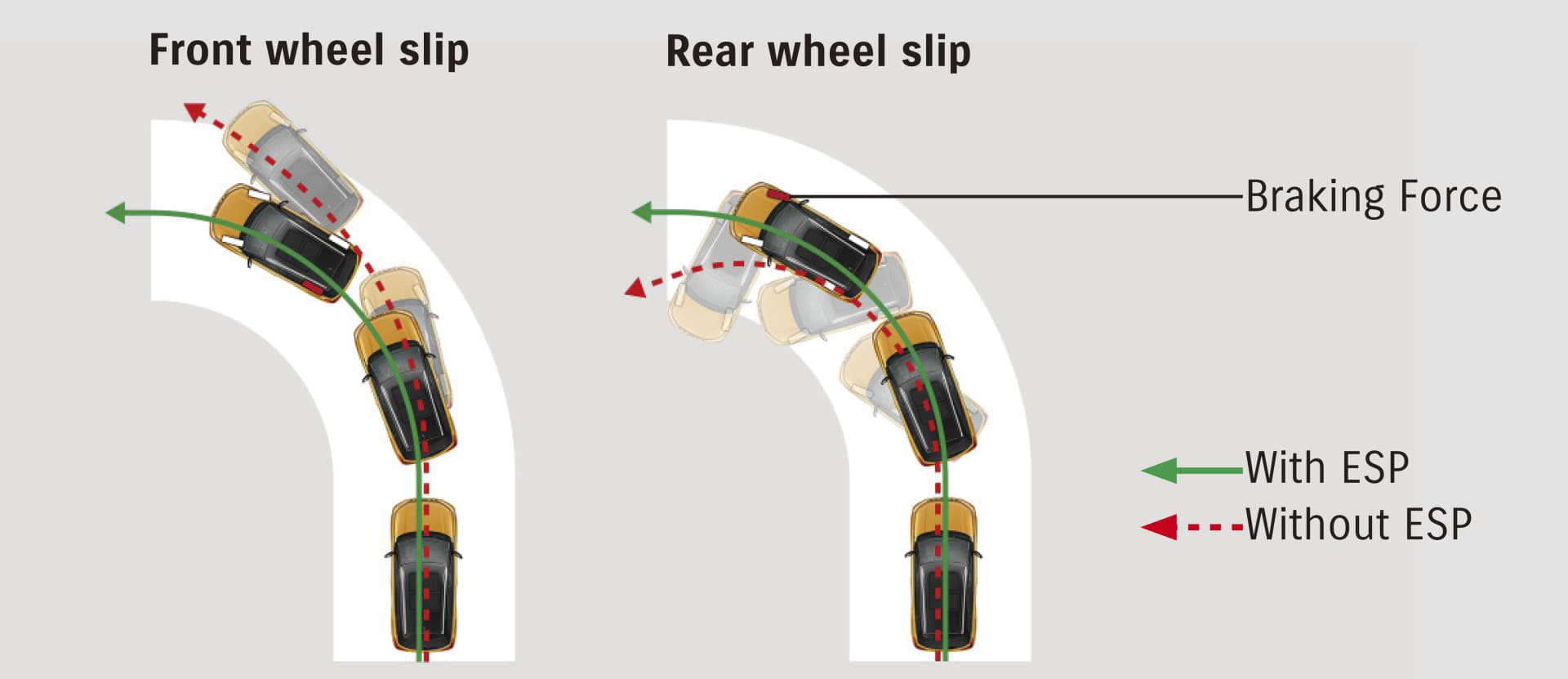 Front wheel slip

Rear wheel slip

Braking Force

With ESP

Without ESP