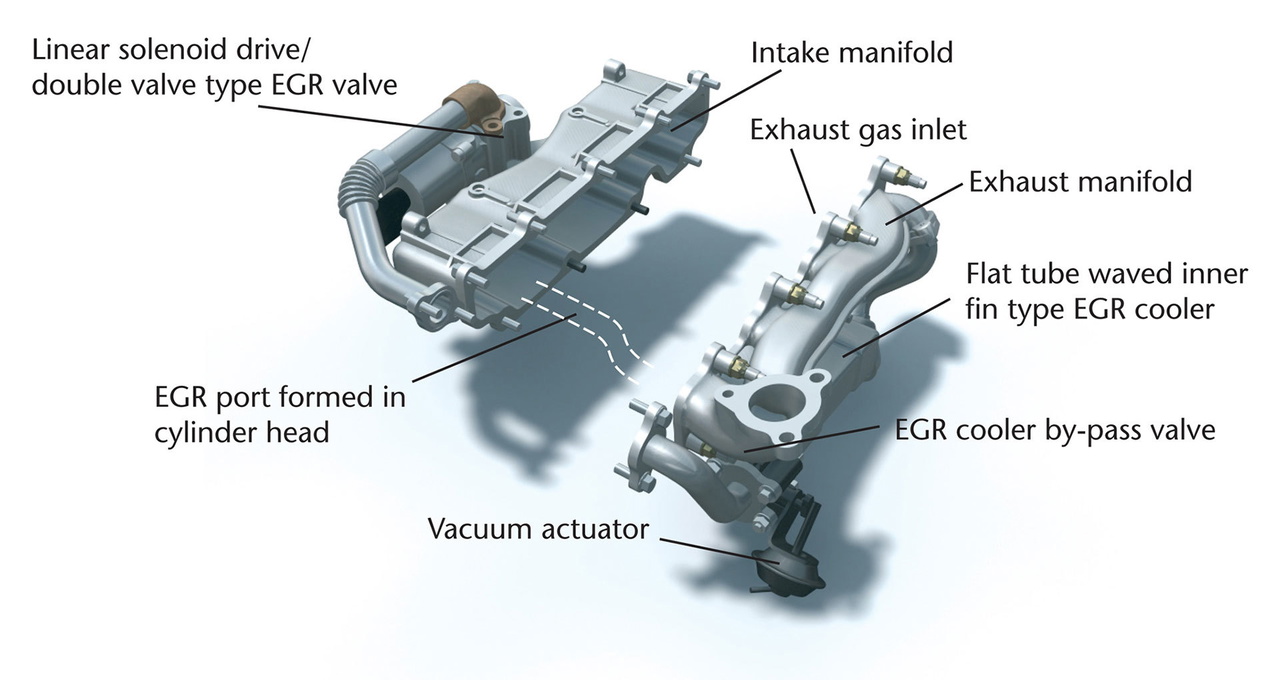 Linear solenoid drive/
double valve type EGR valve

Intake manifold

Exhaust gas inlet

Exhaust manifold

Flat tube waved inner
fin type EGR cooler

EGR port formed in
cylinder head

EGR cooler by-pass valve

Vacuum actuator