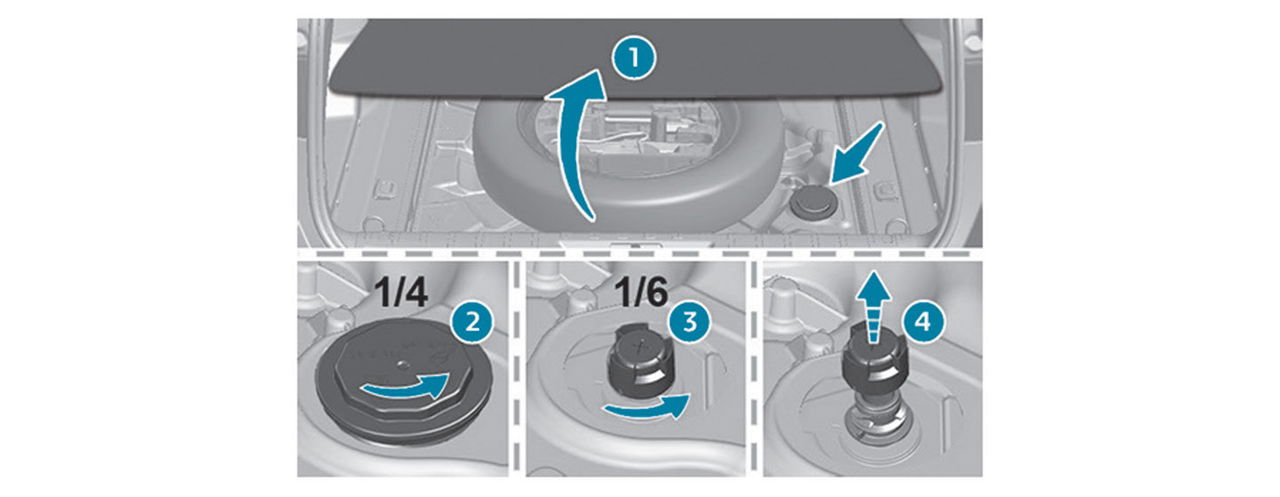 1

1/4
2

1/6
3

4