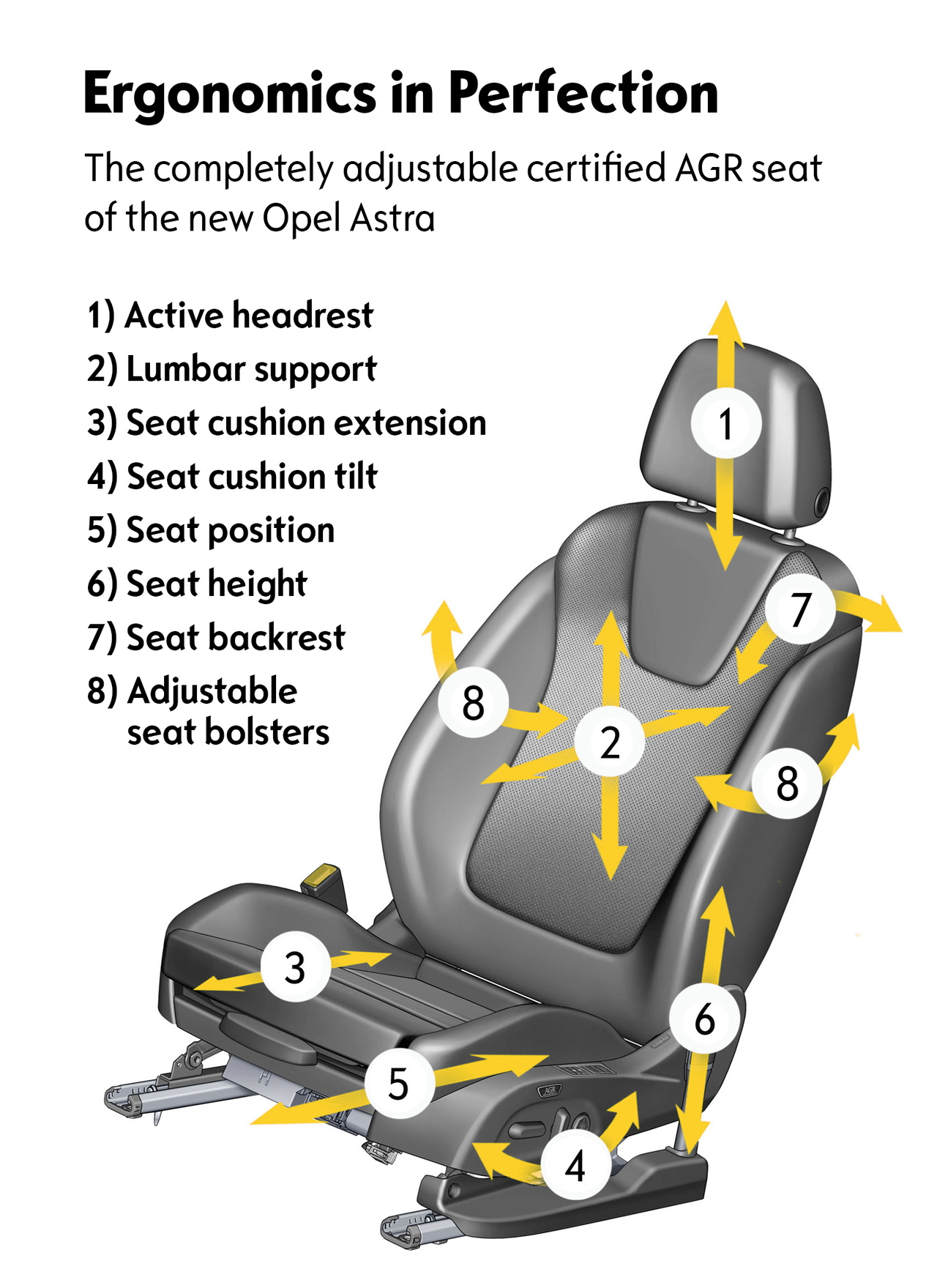 Ergonomics in Perfection

The completely adjustable certified AGR seat of the new Opel Astra

1) Active headrest
2) Lumbar support
3) Seat cushion extension
4) Seat cushion tilt
5) Seat position
6) Seat height
7) Seat backrest
8) Adjustable seat bolsters

1
7
8
2
8
3
6
5
AGR
4