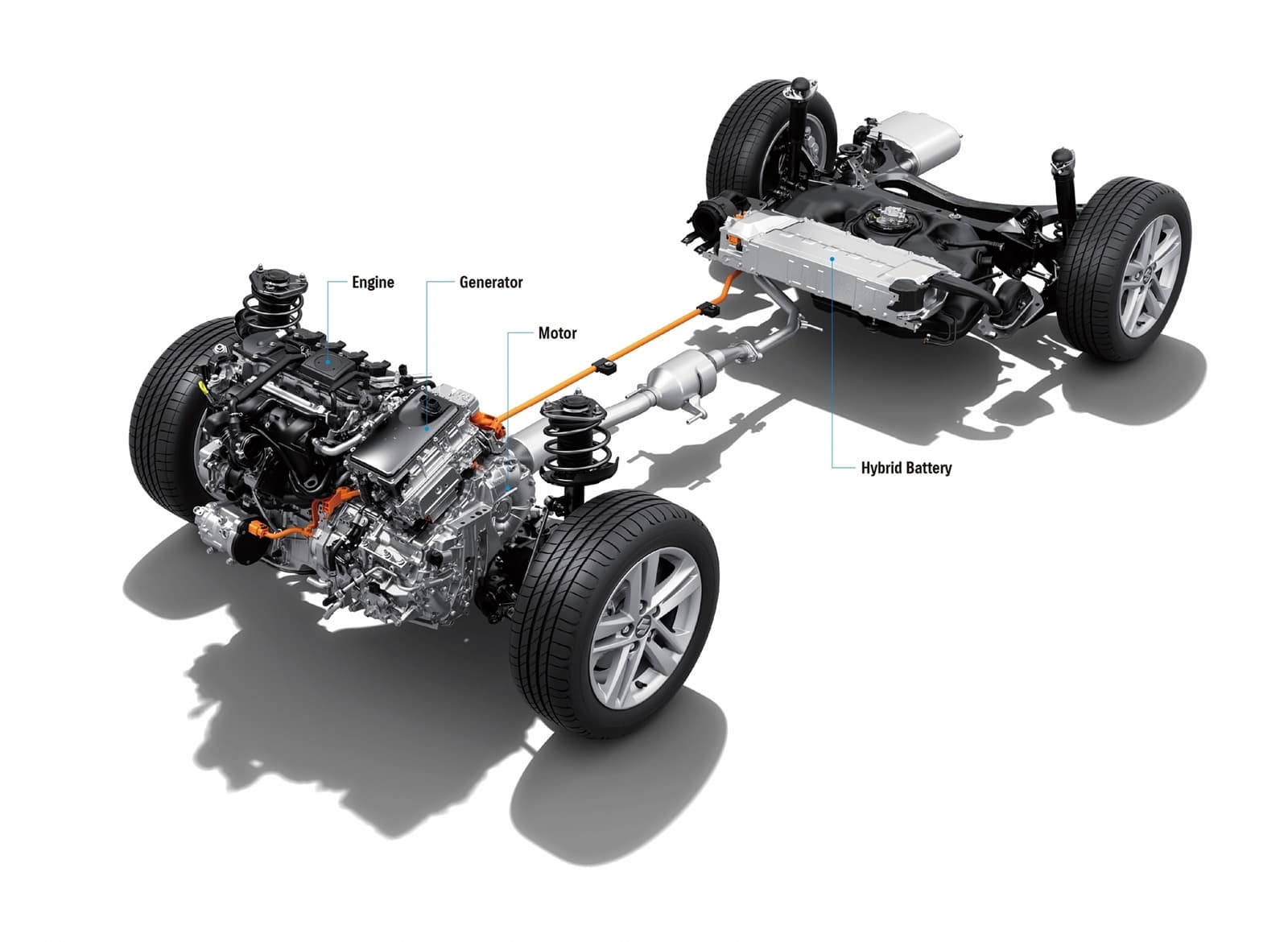 Engine
Generator
Motor
Hybrid Battery