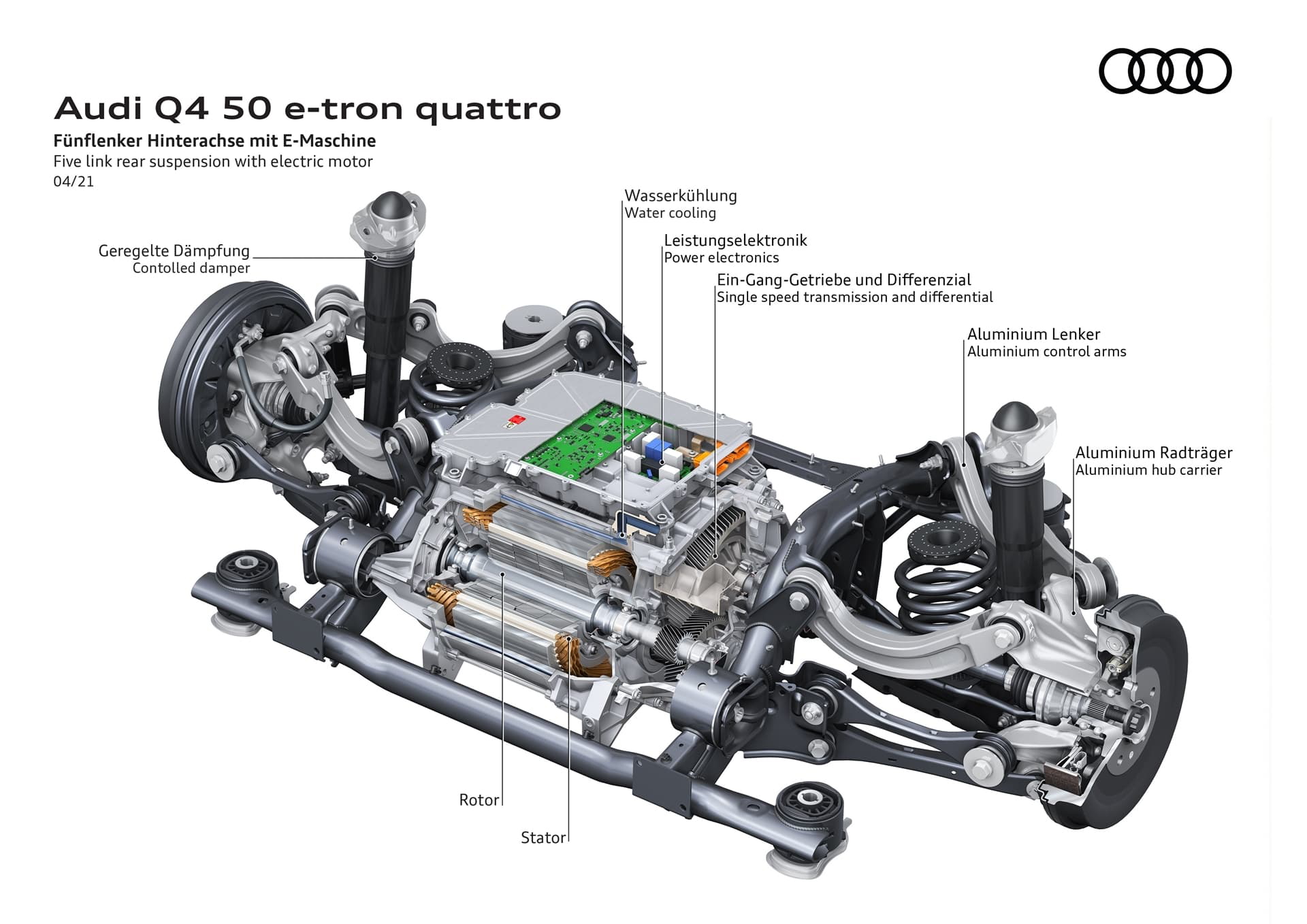 Audi Q4 50 e-tron quattro

Fünflenker Hinterachse mit E-Maschine
Five link rear suspension with electric motor
04/21

Geregelte Dämpfung
Contolled damper

Wasserkühlung
Water cooling

Leistungselektronik
Power electronics

Ein-Gang-Getriebe und Differenzial
Single speed transmission and differential

Aluminium Lenker
Aluminium control arms

Aluminium Radträger
Aluminium hub carrier

Rotor

Stator