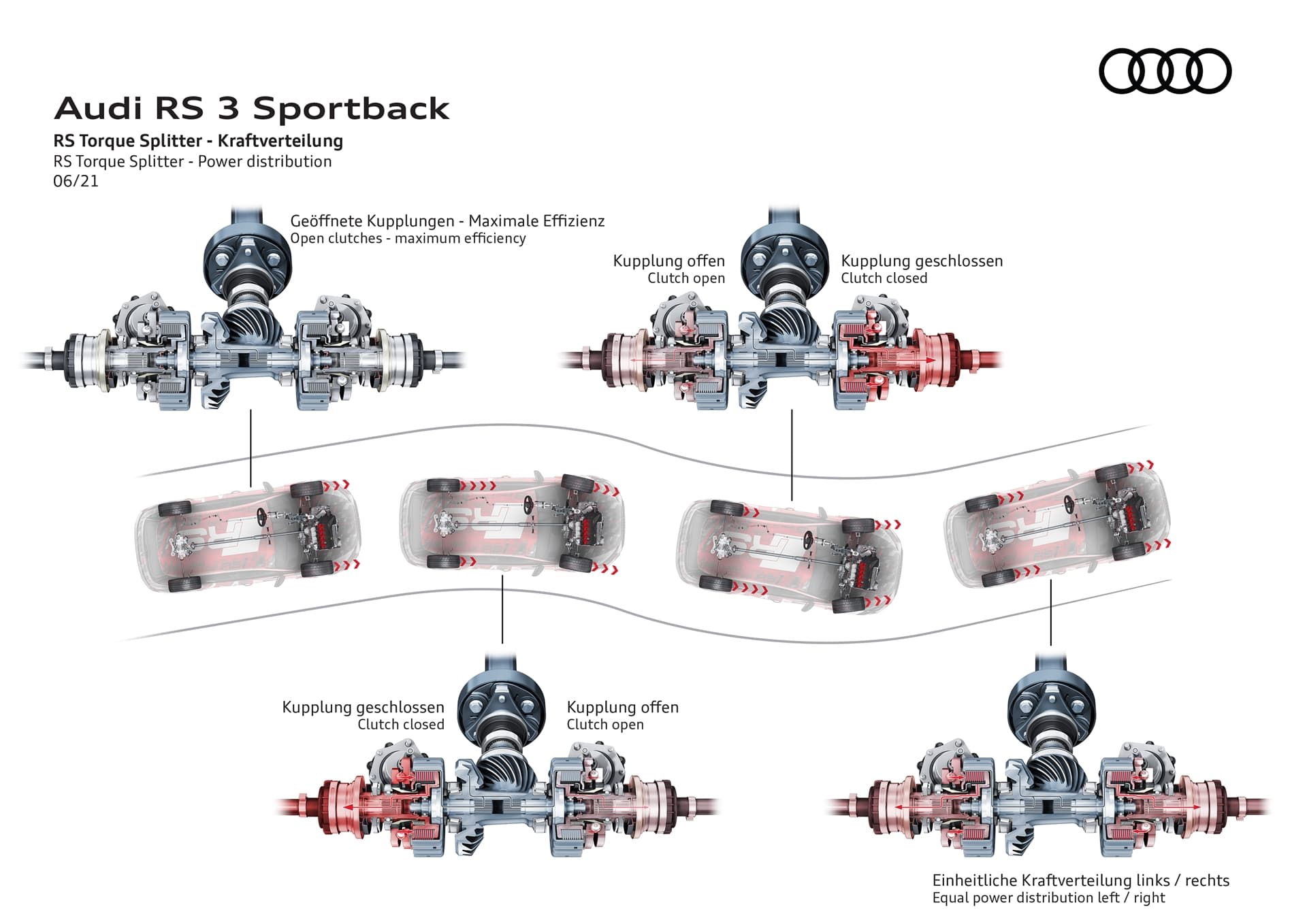 Audi RS 3 Sportback

RS Torque Splitter - Kraftverteilung
RS Torque Splitter - Power distribution
06/21

Geöffnete Kupplungen - Maximale Effizienz
Open clutches - maximum efficiency

Kupplung offen
Clutch open

Kupplung geschlossen
Clutch closed

Kupplung geschlossen
Clutch closed

Kupplung offen
Clutch open

Einheitliche Kraftverteilung links / rechts
Equal power distribution left / right