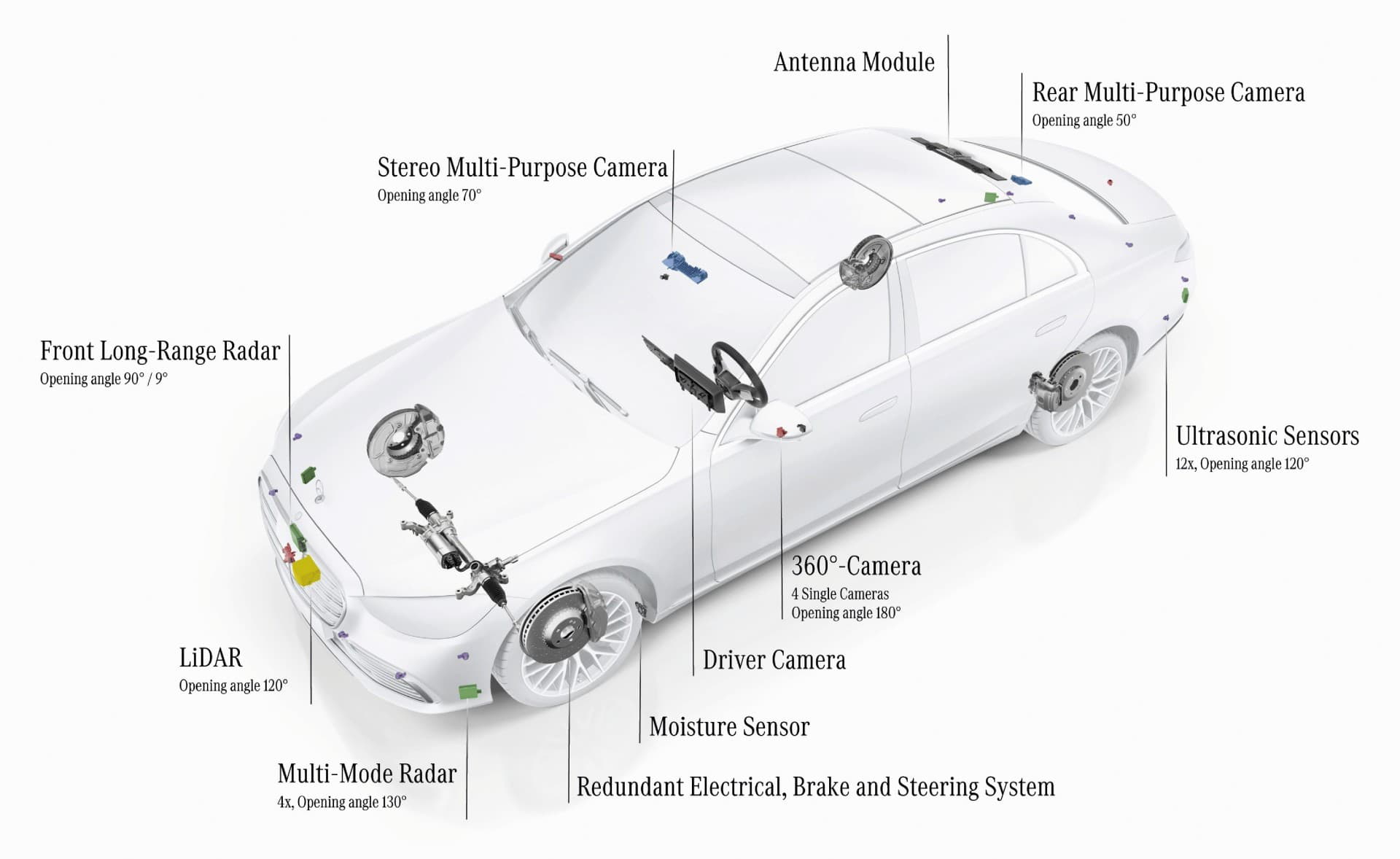 Antenna Module

Rear Multi-Purpose Camera
Opening angle 50°

Stereo Multi-Purpose Camera
Opening angle 70°

Front Long-Range Radar
Opening angle 90° / 9°

Ultrasonic Sensors
12x, Opening angle 120°

360°-Camera
4 Single Cameras
Opening angle 180°

LiDAR
Opening angle 120°

Driver Camera

Moisture Sensor

Multi-Mode Radar
4x, Opening angle 130°

Redundant Electrical, Brake and Steering System