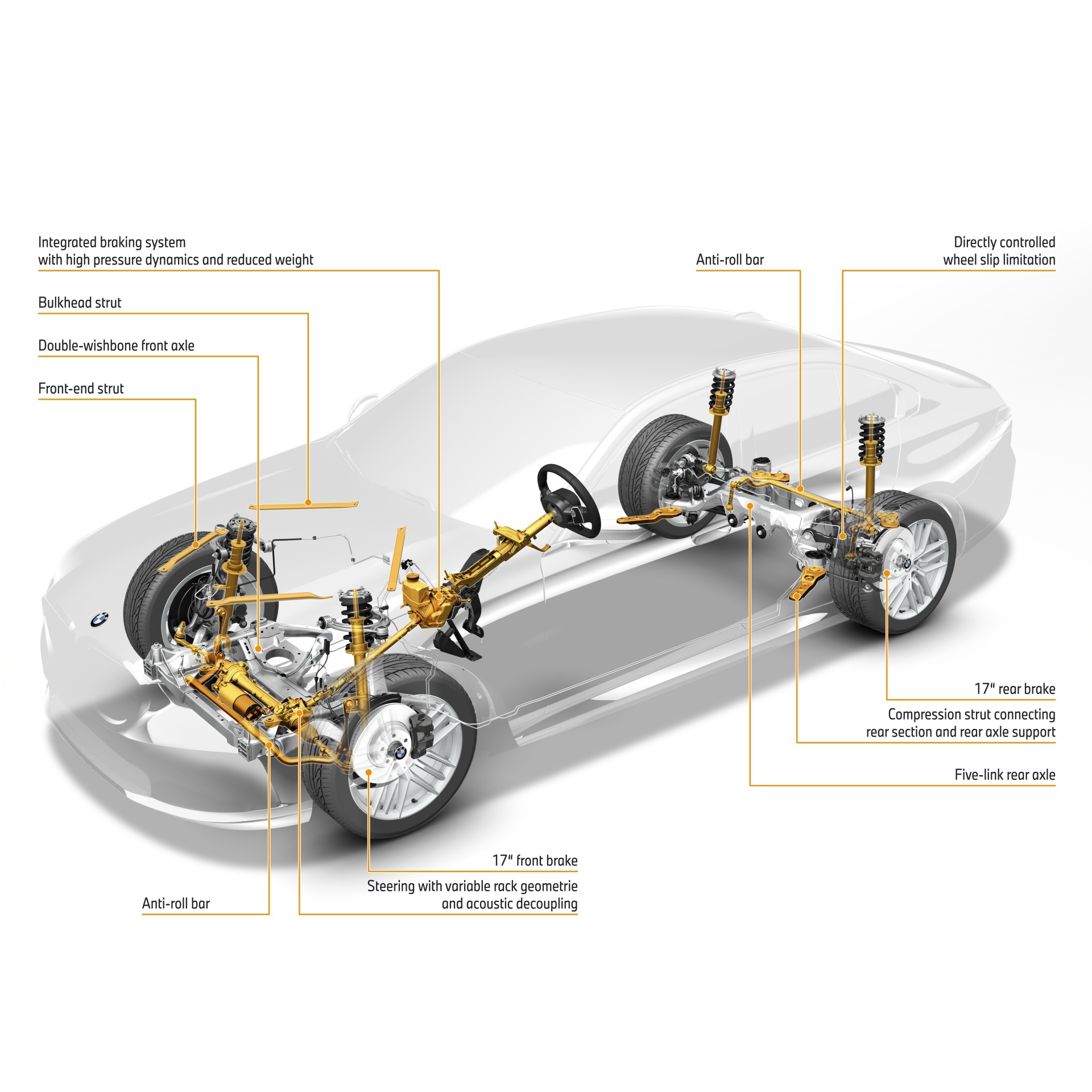 Integrated braking system
with high pressure dynamics and reduced weight

Bulkhead strut

Double-wishbone front axle

Front-end strut

Anti-roll bar

Directly controlled
wheel slip limitation

17" rear brake

Compression strut connecting
rear section and rear axle support

Five-link rear axle

17" front brake

Steering with variable rack geometrie
and acoustic decoupling

Anti-roll bar