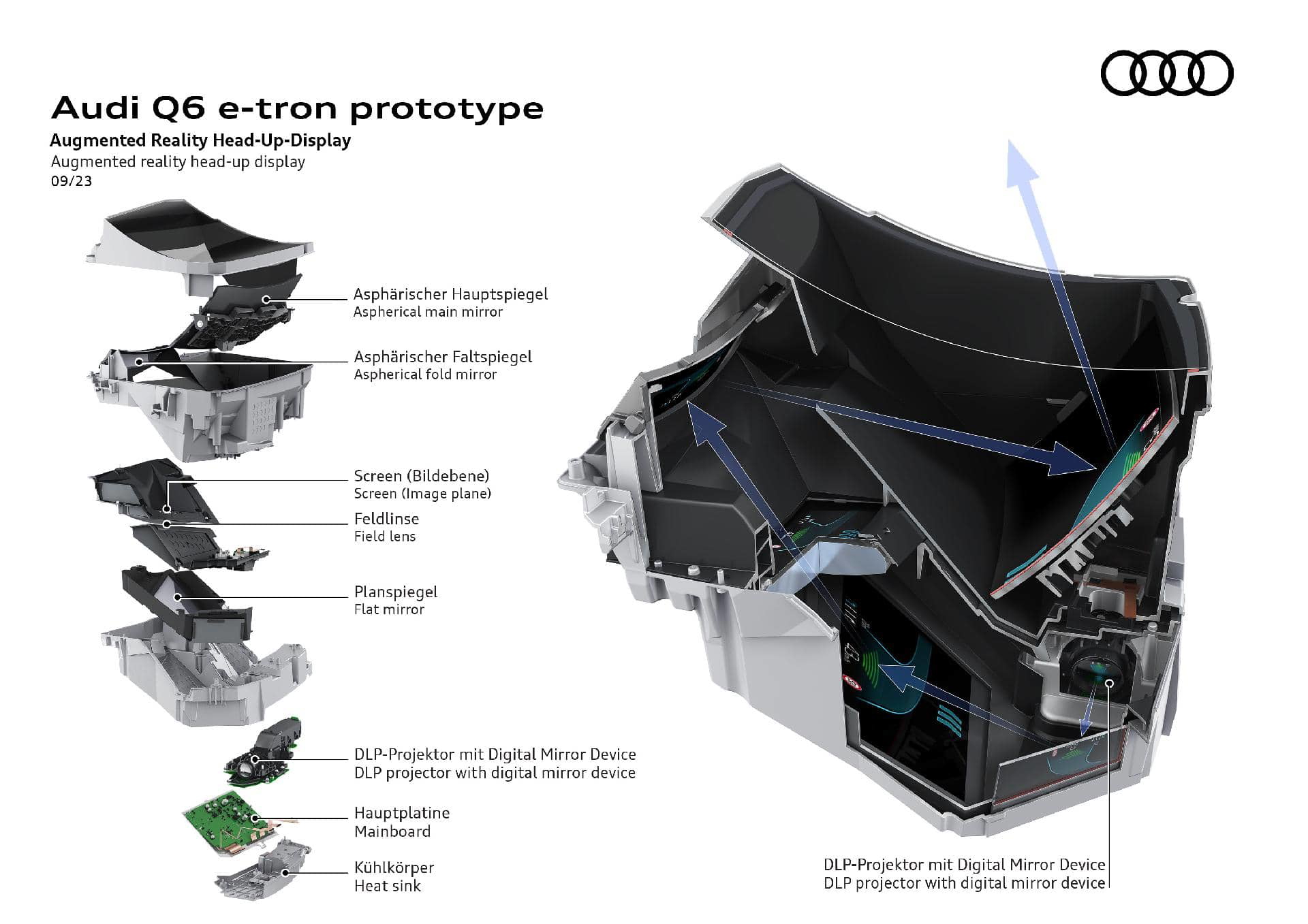 Audi Q6 e-tron prototype
Augmented Reality Head-Up-Display
Augmented reality head-up display
09/23

Asphärischer Hauptspiegel
Aspherical main mirror

Asphärischer Faltspiegel
Aspherical fold mirror

Screen (Bildebene)
Screen (Image plane)

Feldlinse
Field lens

Planspiegel
Flat mirror

DLP-Projektor mit Digital Mirror Device
DLP projector with digital mirror device

Hauptplatine
Mainboard

Kühlkörper
Heat sink

DLP-Projektor mit Digital Mirror Device
DLP projector with digital mirror device