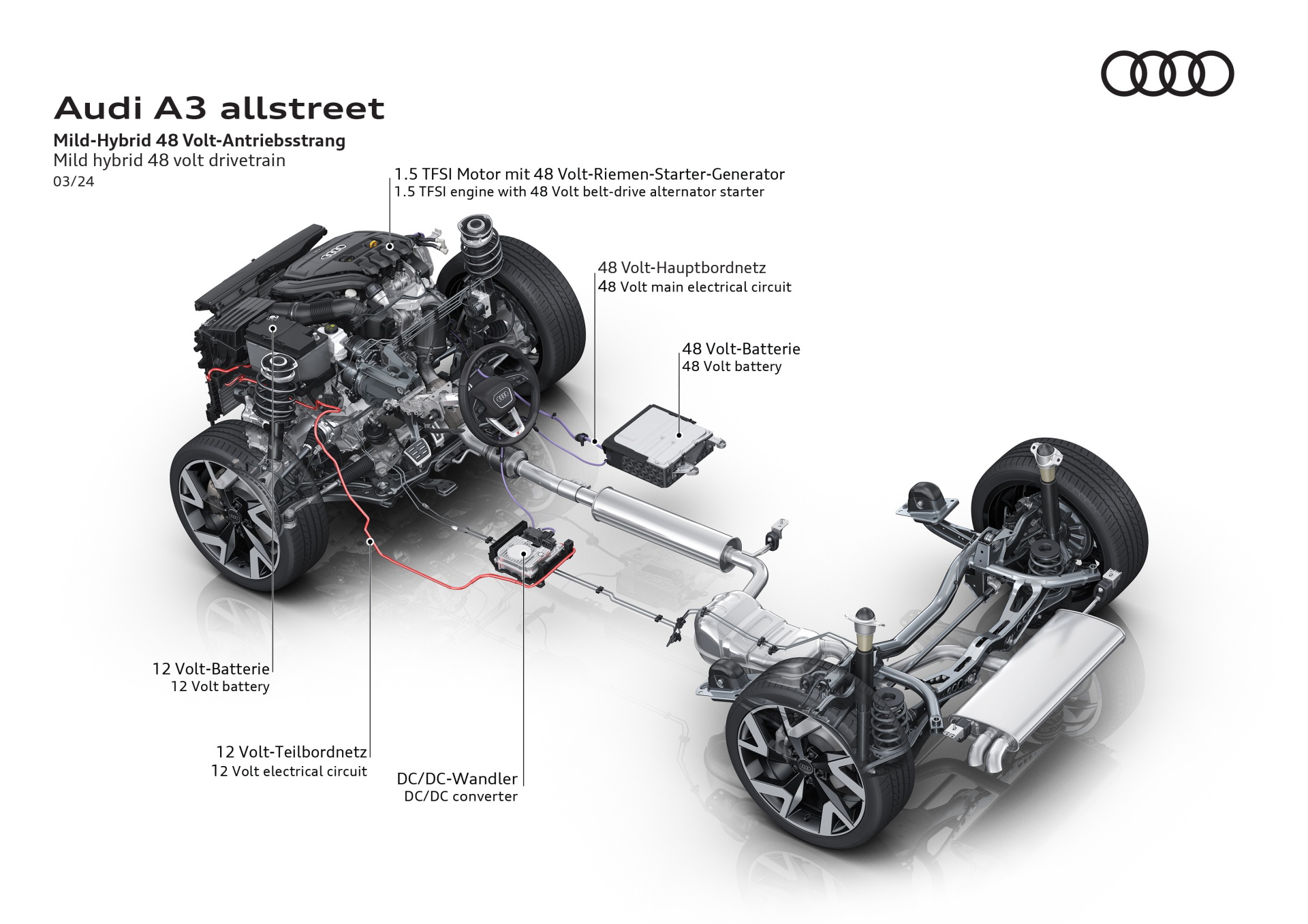 Audi A3 allstreet

Mild-Hybrid 48 Volt-Antriebsstrang
Mild hybrid 48 volt drivetrain
03/24

1.5 TFSI Motor mit 48 Volt-Riemen-Starter-Generator
1.5 TFSI engine with 48 Volt belt-drive alternator starter

48 Volt-Hauptbordnetz
48 Volt main electrical circuit

48 Volt-Batterie
48 Volt battery

12 Volt-Batterie
12 Volt battery

12 Volt-Teilbordnetz
12 Volt electrical circuit

DC/DC-Wandler
DC/DC converter