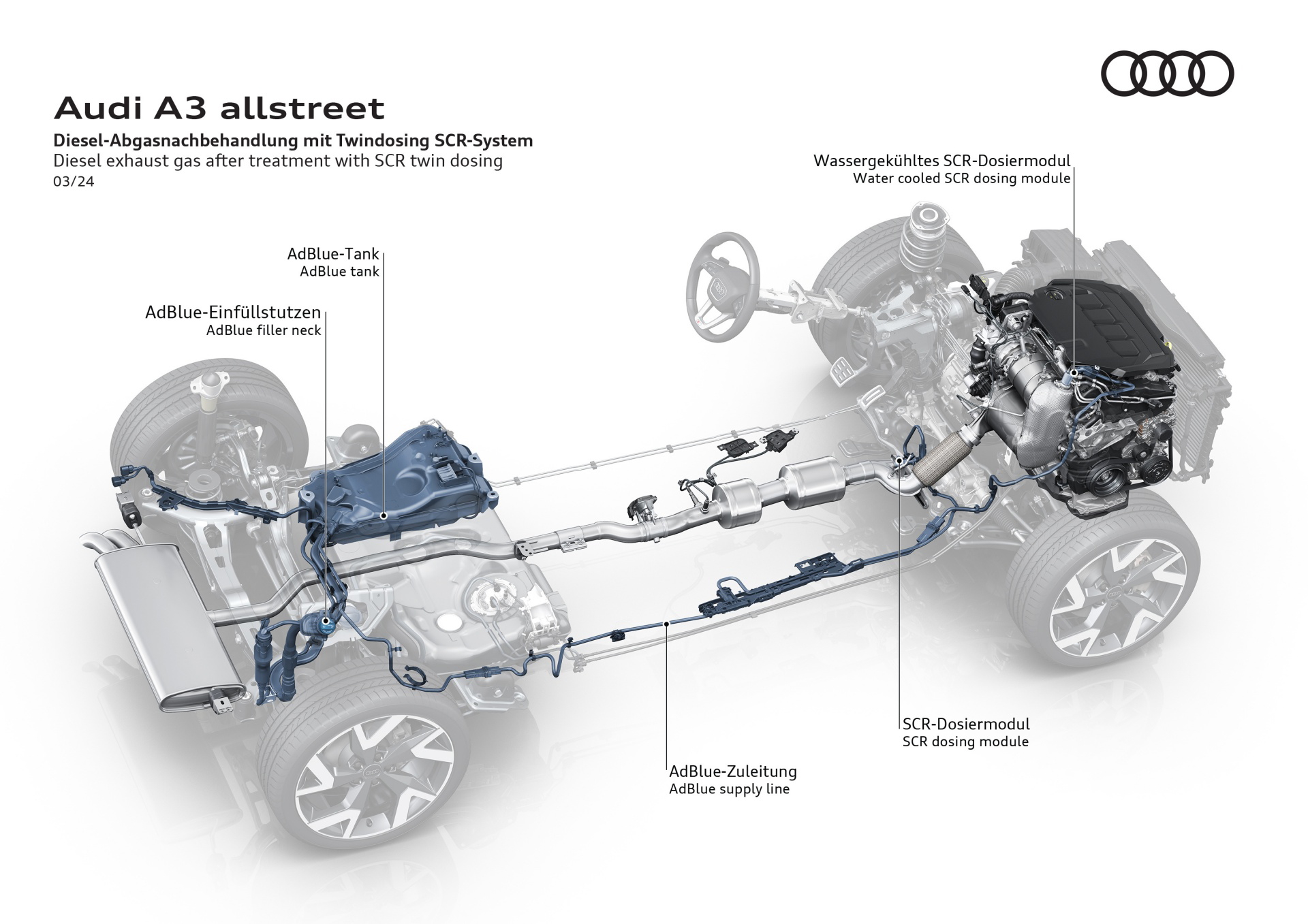 Audi A3 allstreet

Diesel-Abgasnachbehandlung mit Twindosing SCR-System
Diesel exhaust gas after treatment with SCR twin dosing
03/24

Wassergekühltes SCR-Dosiermodul
Water cooled SCR dosing module

AdBlue-Tank
AdBlue tank

AdBlue-Einfüllstutzen
AdBlue filler neck

SCR-Dosiermodul
SCR dosing module

AdBlue-Zuleitung
AdBlue supply line